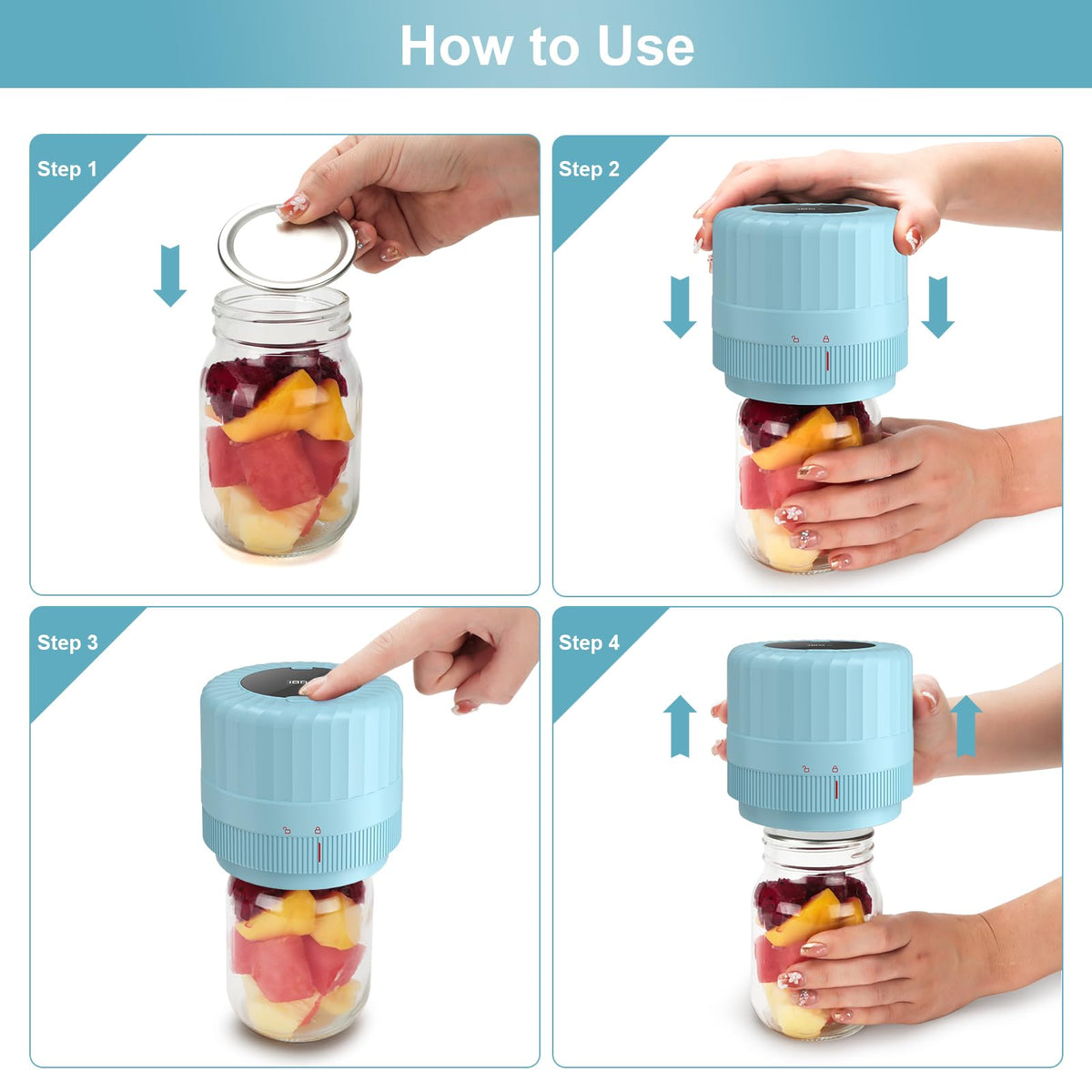 How to Use

Step 1

Step 2

Step 3

Step 4