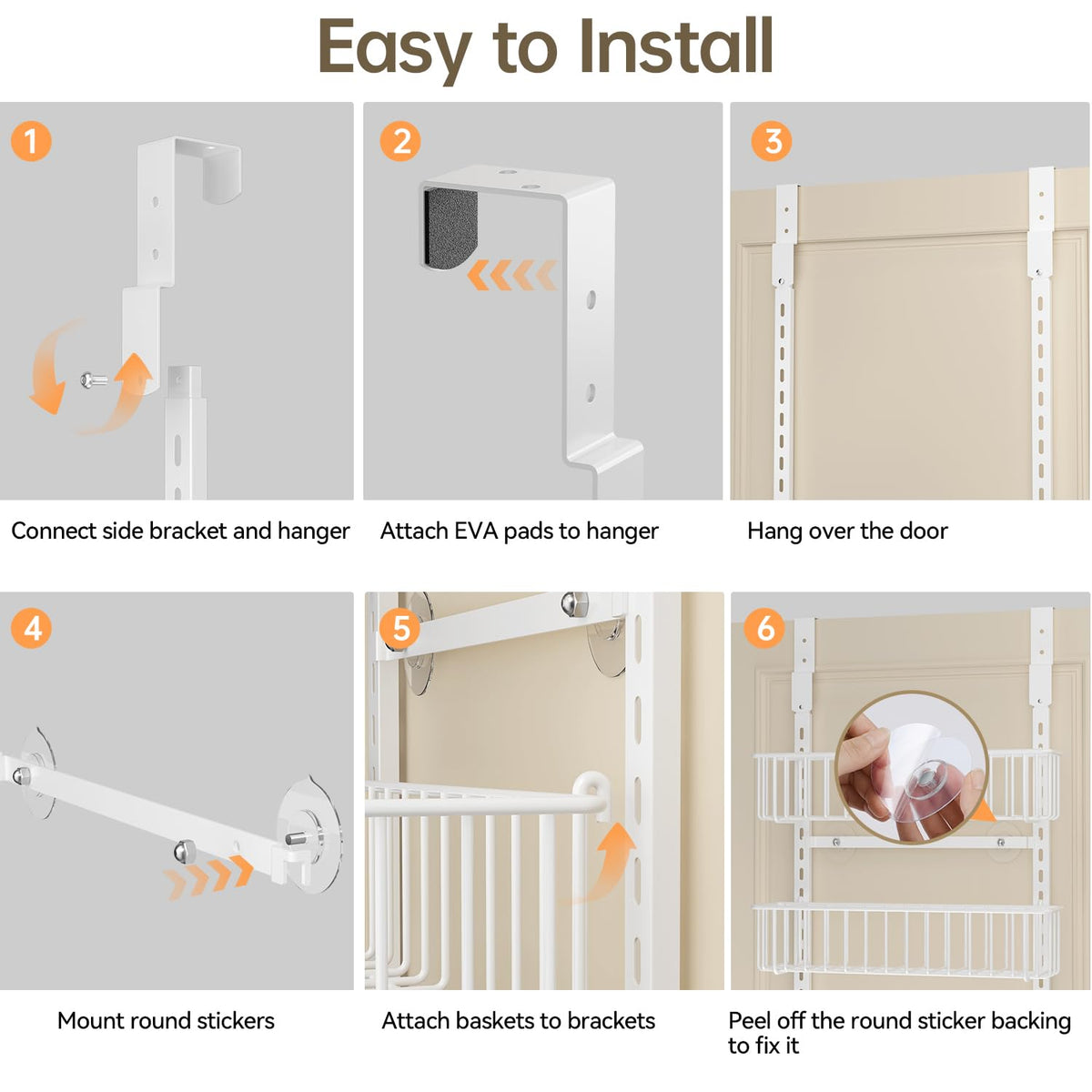 Easy to Install

1

Connect side bracket and hanger

2

Attach EVA pads to hanger

3

Hang over the door

4

Mount round stickers

5

Attach baskets to brackets

6

Peel off the round sticker backing to fix it