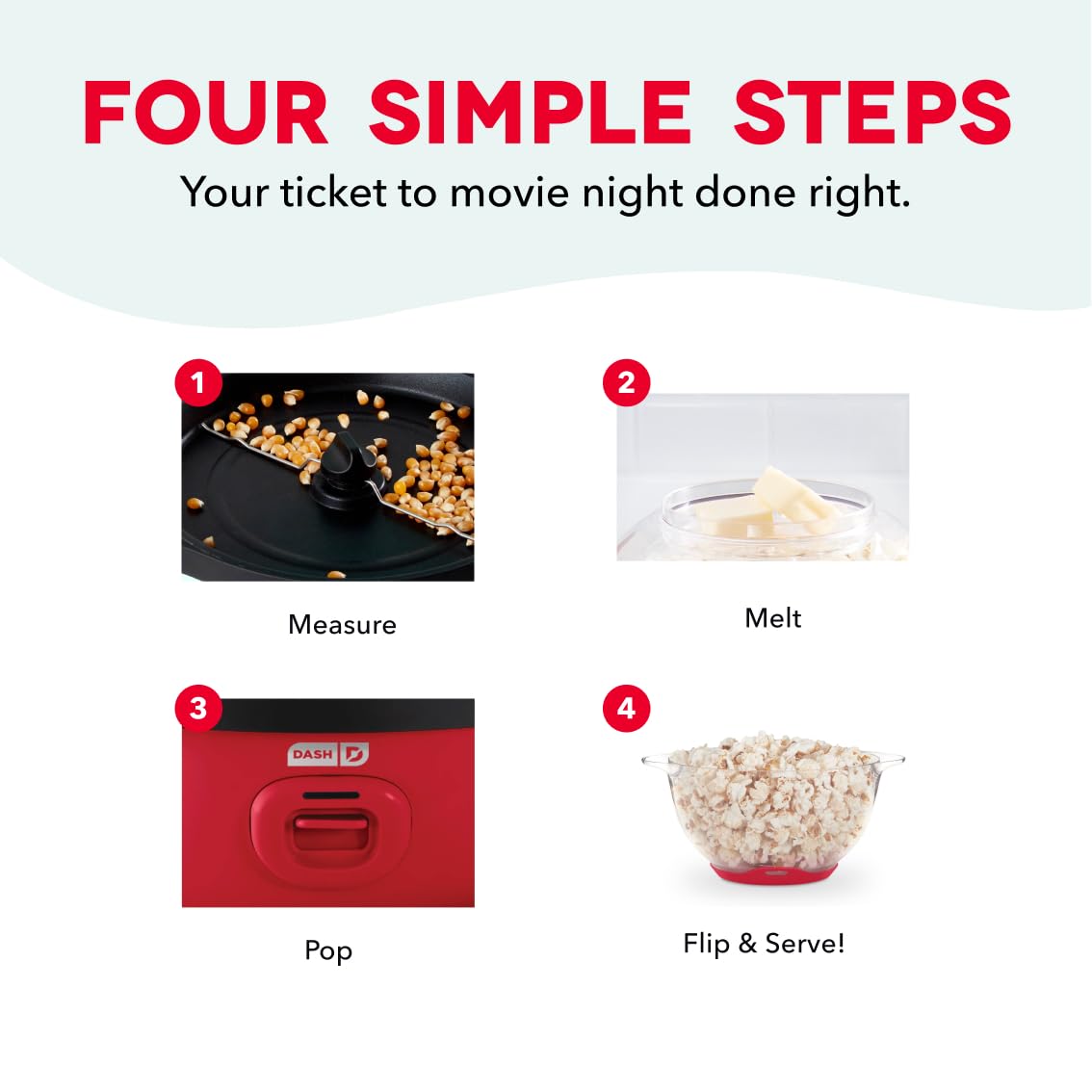 FOUR SIMPLE STEPS

Your ticket to movie night done right.

1

Measure

2

Melt

3

DASH D

Pop

4

Flip & Serve!