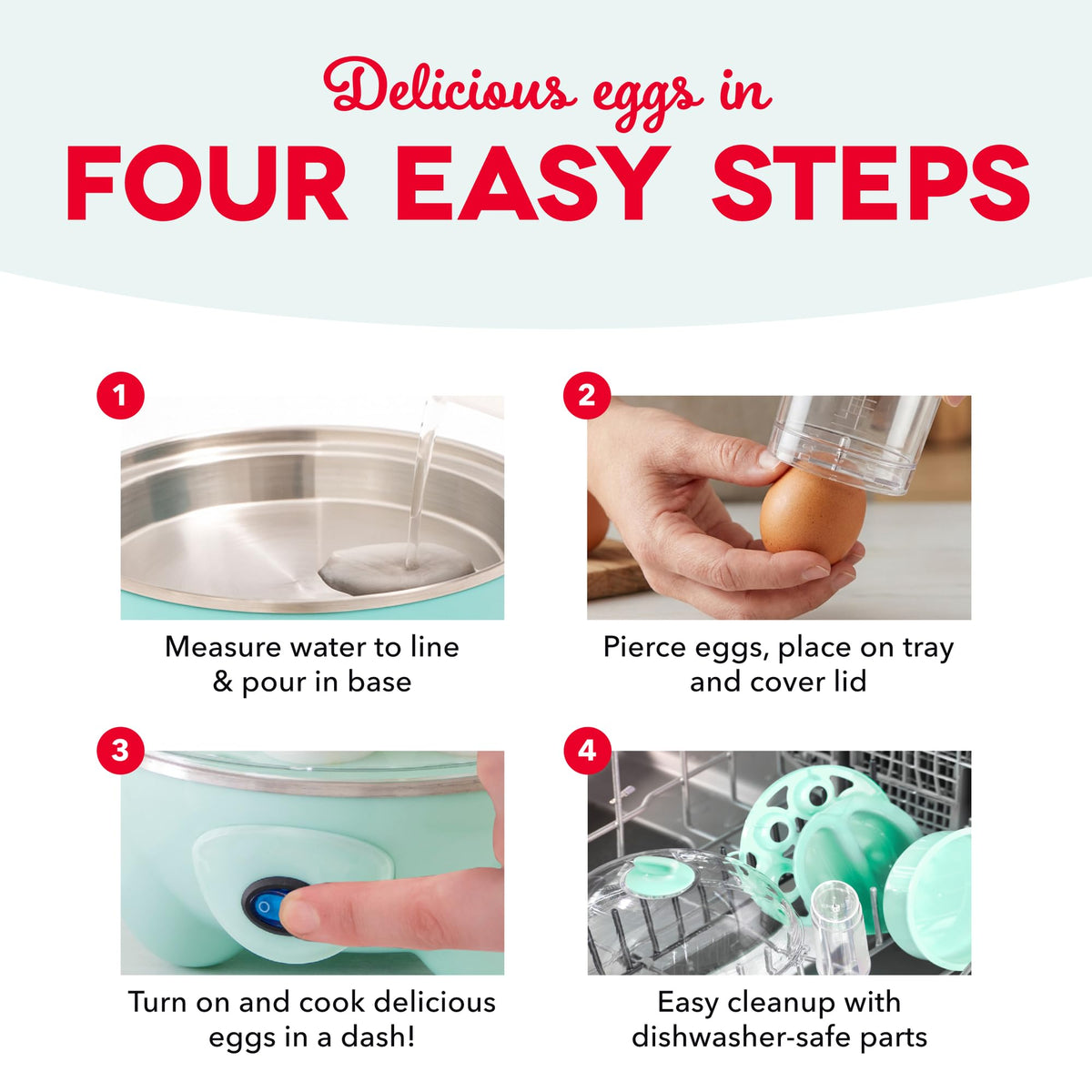 Delicious eggs in
FOUR EASY STEPS

1
Measure water to line & pour in base

2
Pierce eggs, place on tray and cover lid

3
Turn on and cook delicious eggs in a dash!

4
Easy cleanup with dishwasher-safe parts