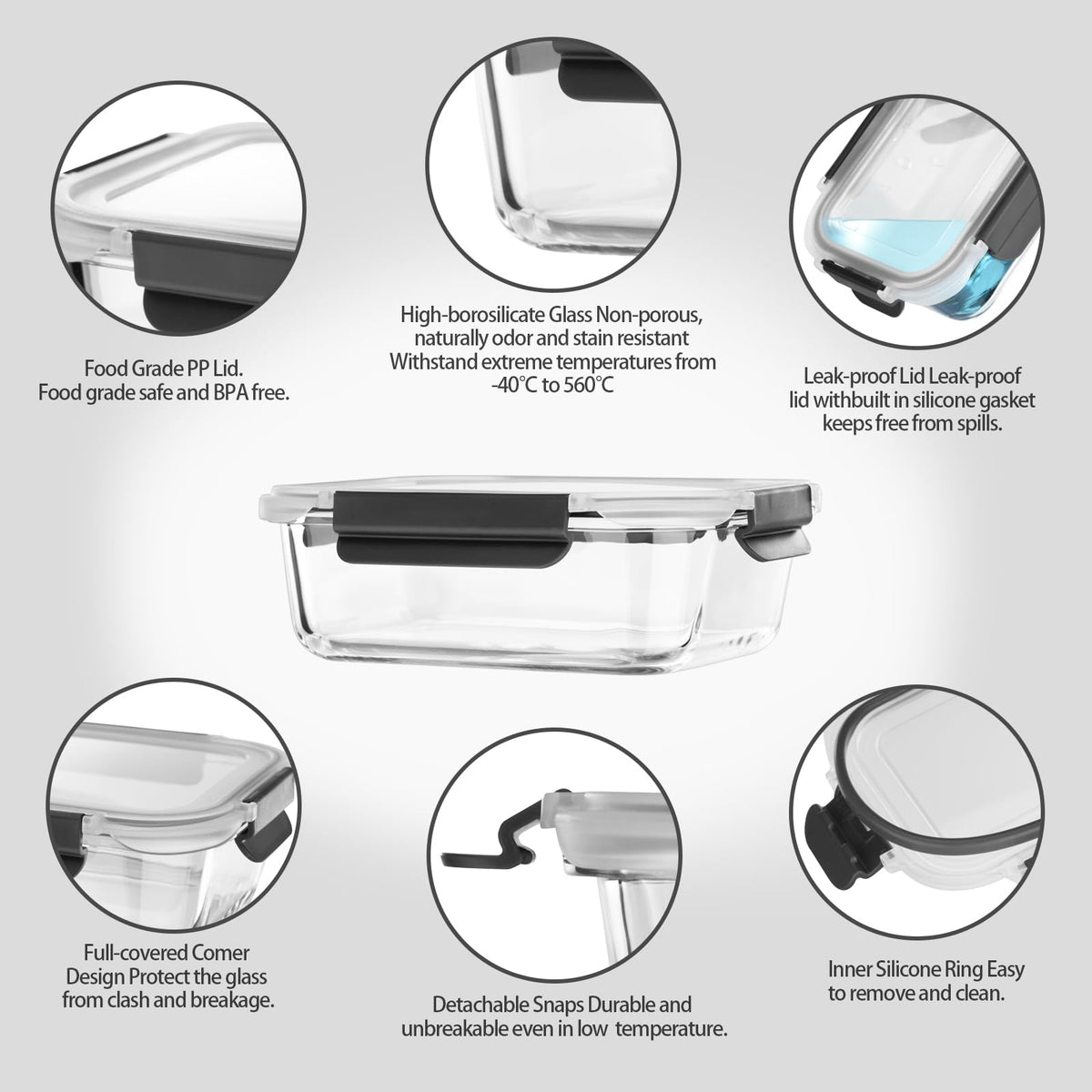 Food Grade PP Lid. Food grade safe and BPA free.

High-borosilicate Glass Non-porous, naturally odor and stain resistant Withstand extreme temperatures from -40°C to 560°C

Leak-proof Lid Leak-proof lid withbuilt in silicone gasket keeps free from spills.

Full-covered Comer Design Protect the glass from clash and breakage.

Detachable Snaps Durable and unbreakable even in low temperature.

Inner Silicone Ring Easy to remove and clean.