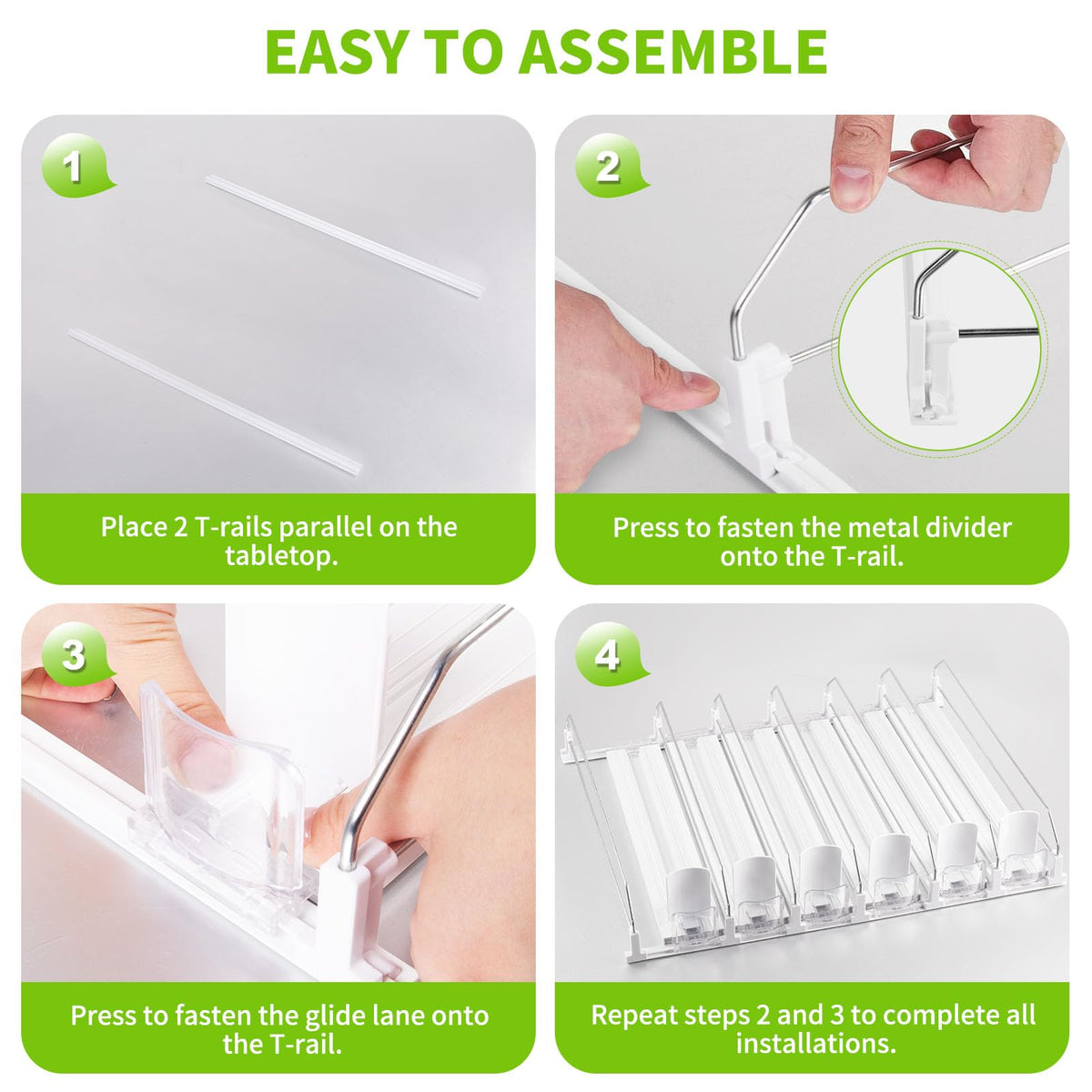 EASY TO ASSEMBLE

1

Place 2 T-rails parallel on the tabletop.

2

Press to fasten the metal divider onto the T-rail.

3

Press to fasten the glide lane onto the T-rail.

4

Repeat steps 2 and 3 to complete all installations.