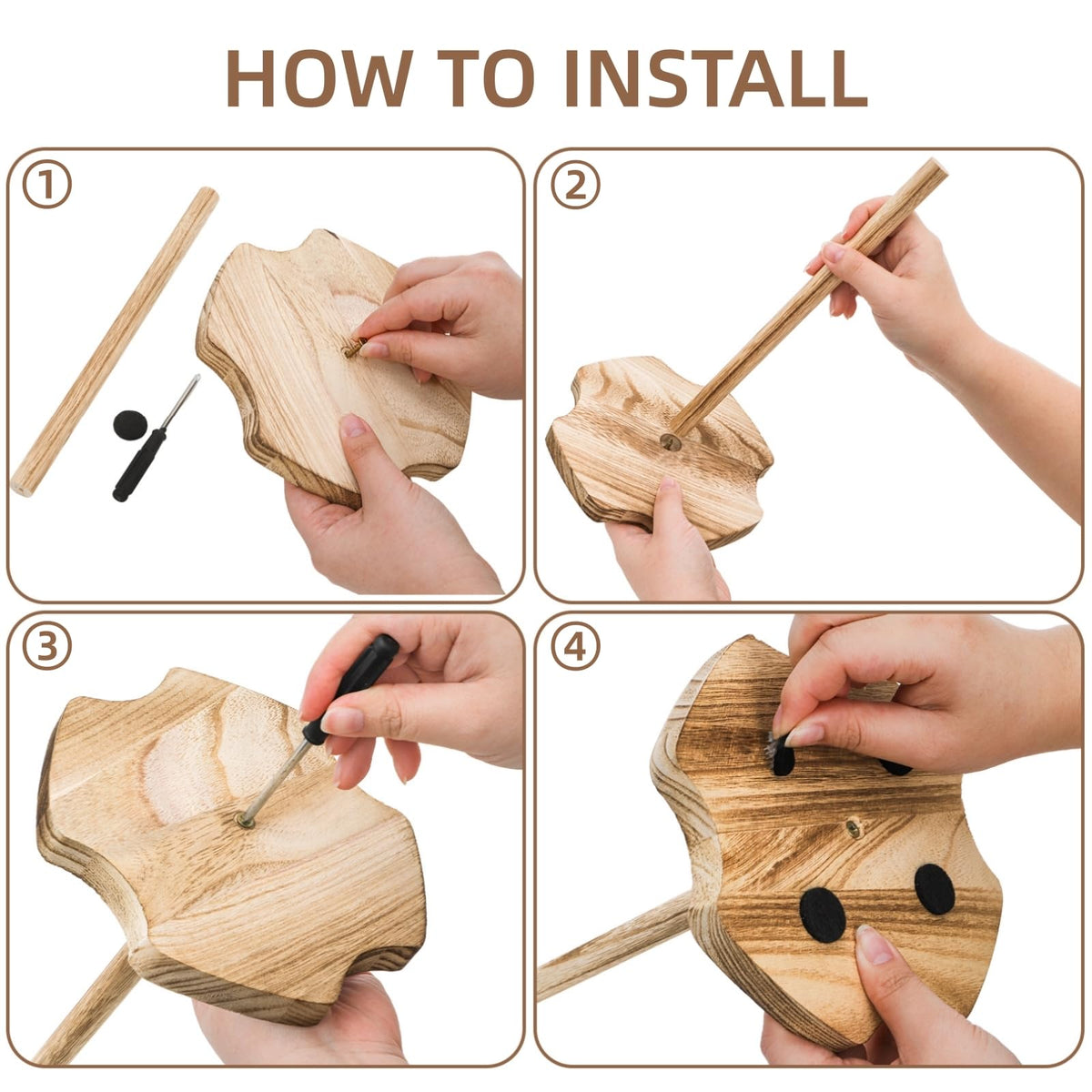 HOW TO INSTALL

①

②

③

④