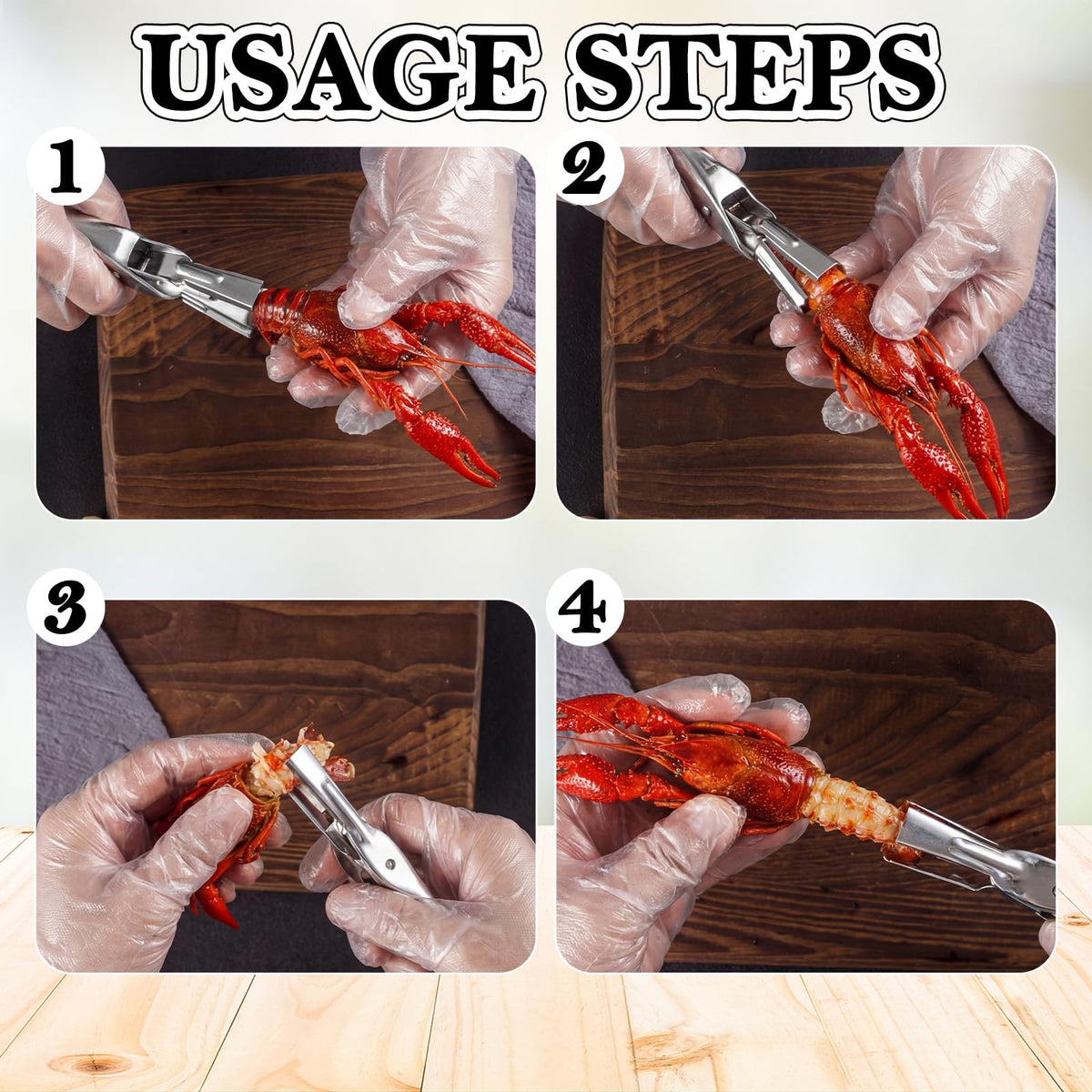 USAGE STEPS

1

2

3

4