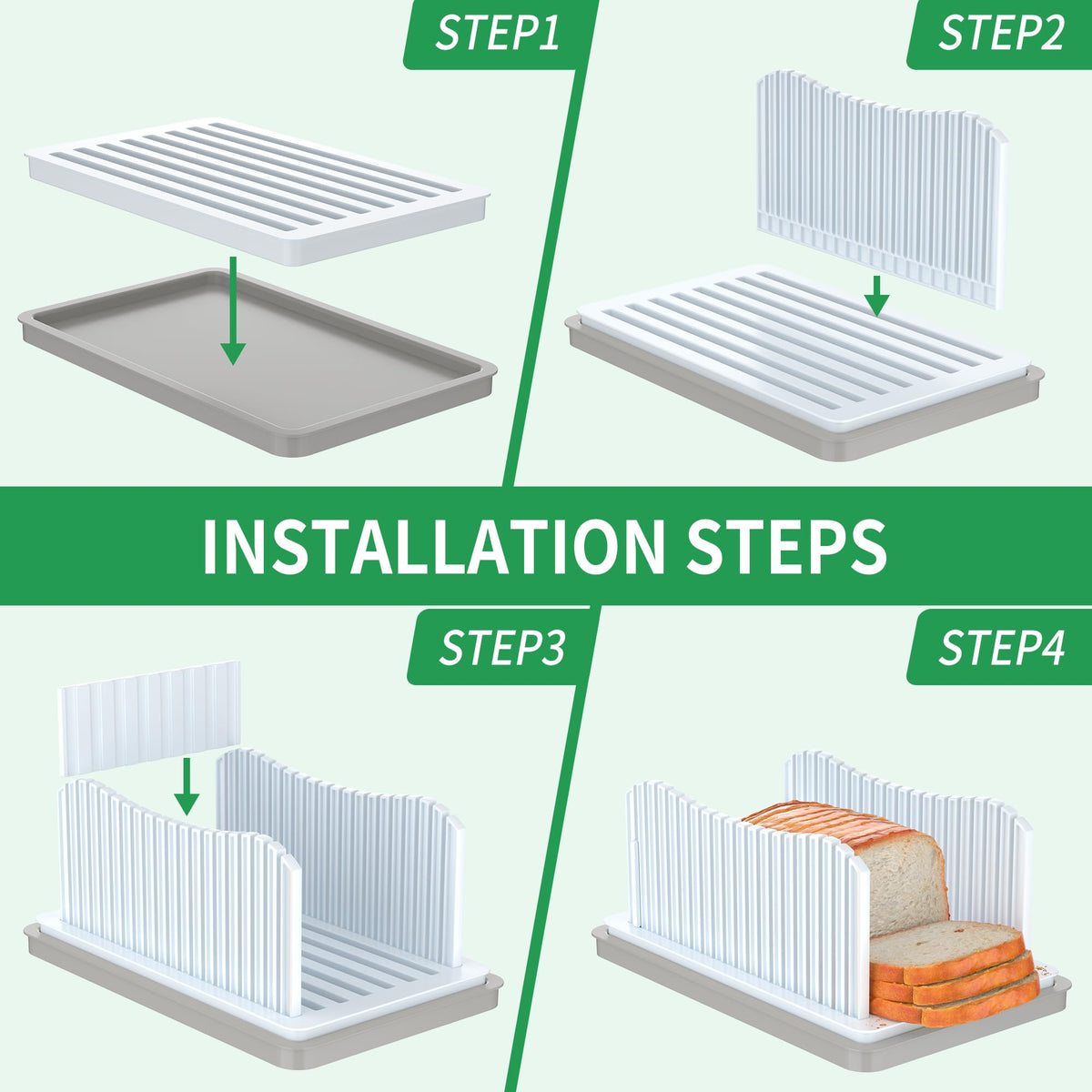 STEP1

STEP2

INSTALLATION STEPS

STEP3

STEP4