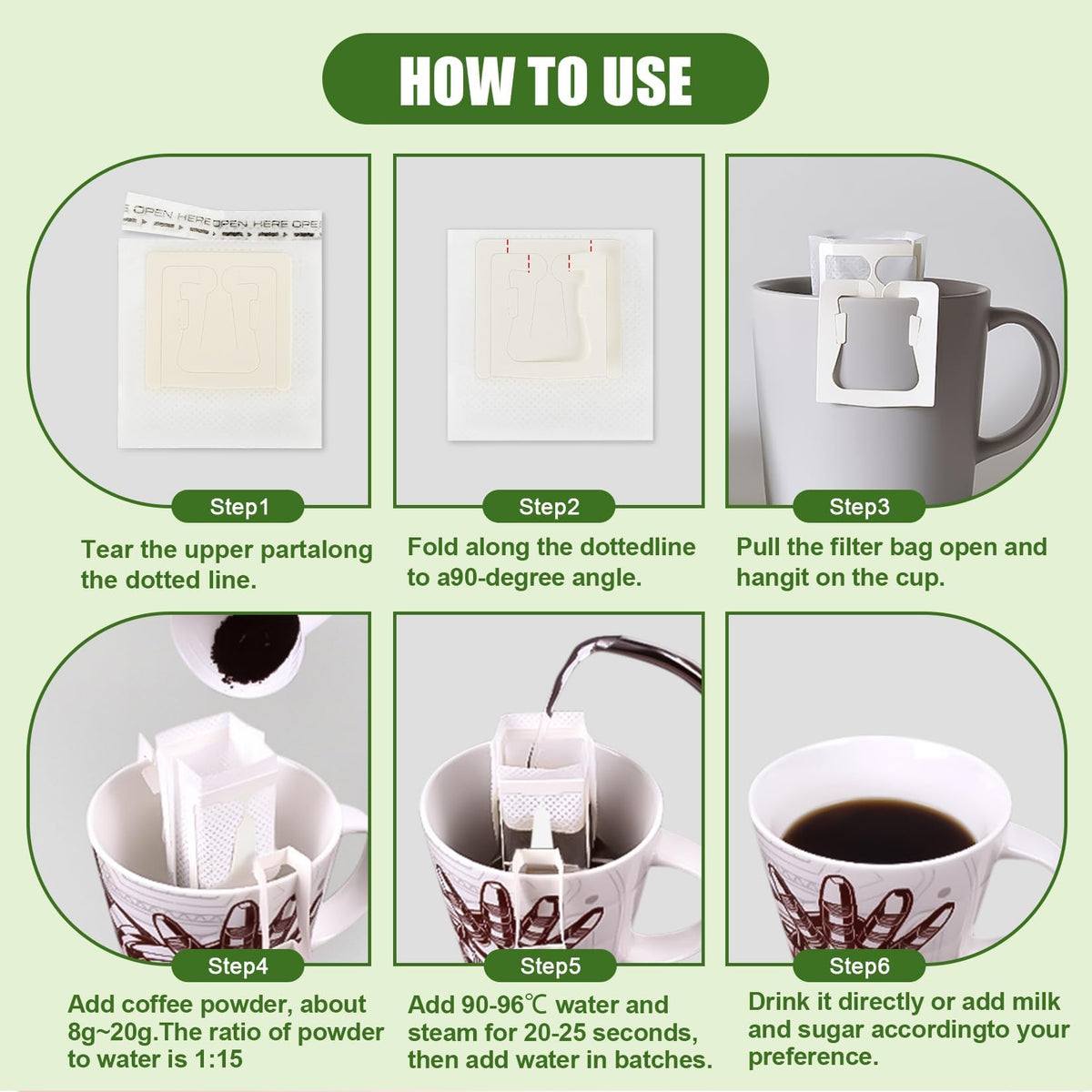 HOW TO USE

OPEN HERE OPEN HERE OPEN

Step1

Tear the upper partalong the dotted line.

Step2

Fold along the dottedline to a90-degree angle.

Step3

Pull the filter bag open and hangit on the cup.

Step4

Add coffee powder, about 8g~20g.The ratio of powder to water is 1:15

Step5

Add 90-96℃ water and steam for 20-25 seconds, then add water in batches.

Step6

Drink it directly or add milk and sugar accordingto your preference.