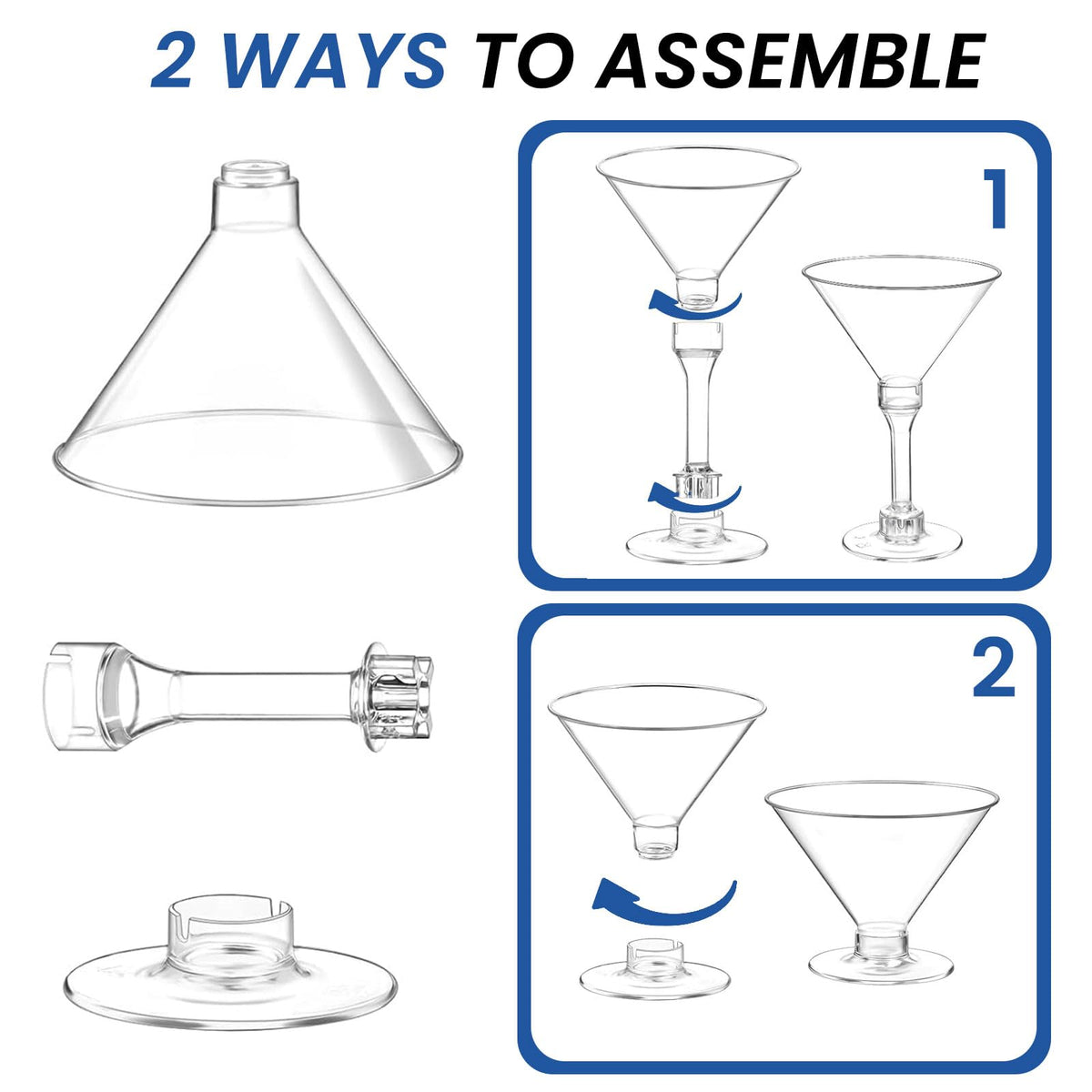 2 WAYS TO ASSEMBLE

1

2