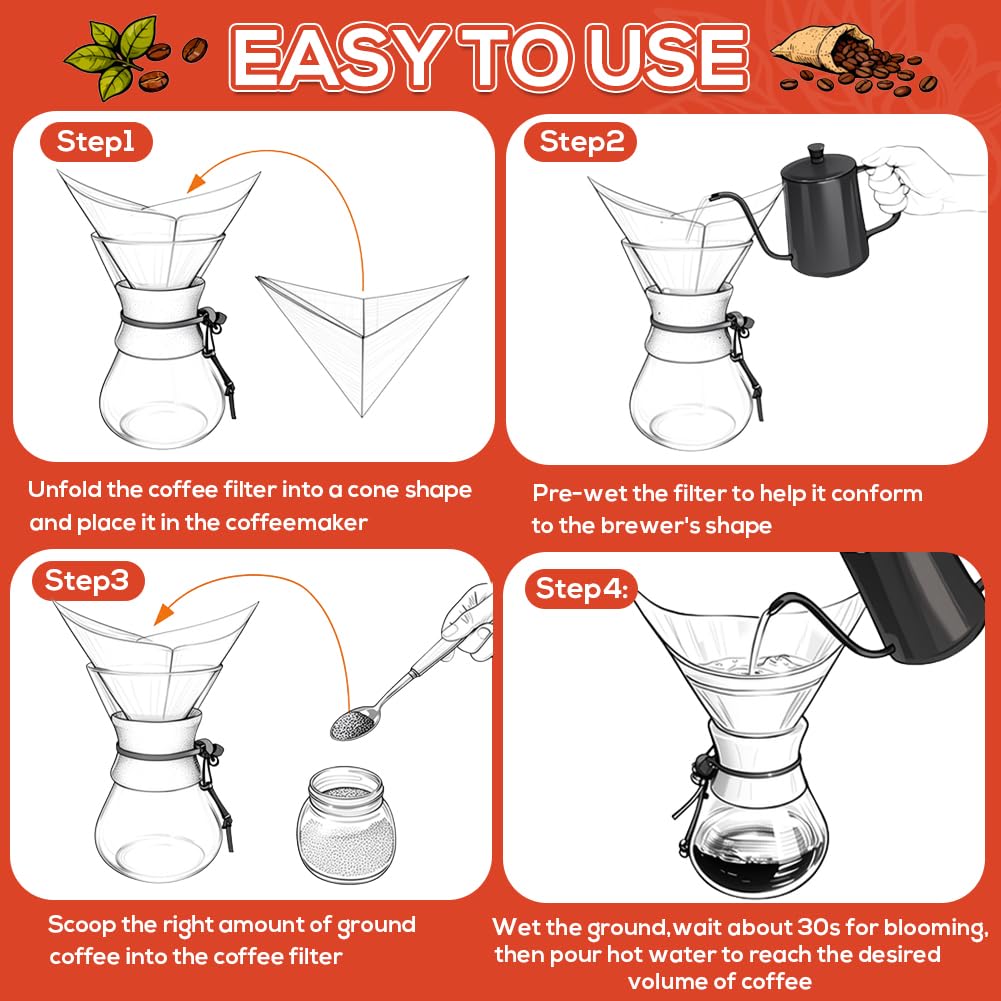 EASY TO USE

Step1

Unfold the coffee filter into a cone shape and place it in the coffeemaker

Step2

Pre-wet the filter to help it conform to the brewer's shape

Step3

Scoop the right amount of ground coffee into the coffee filter

Step4:

Wet the ground,wait about 30s for blooming, then pour hot water to reach the desired volume of coffee