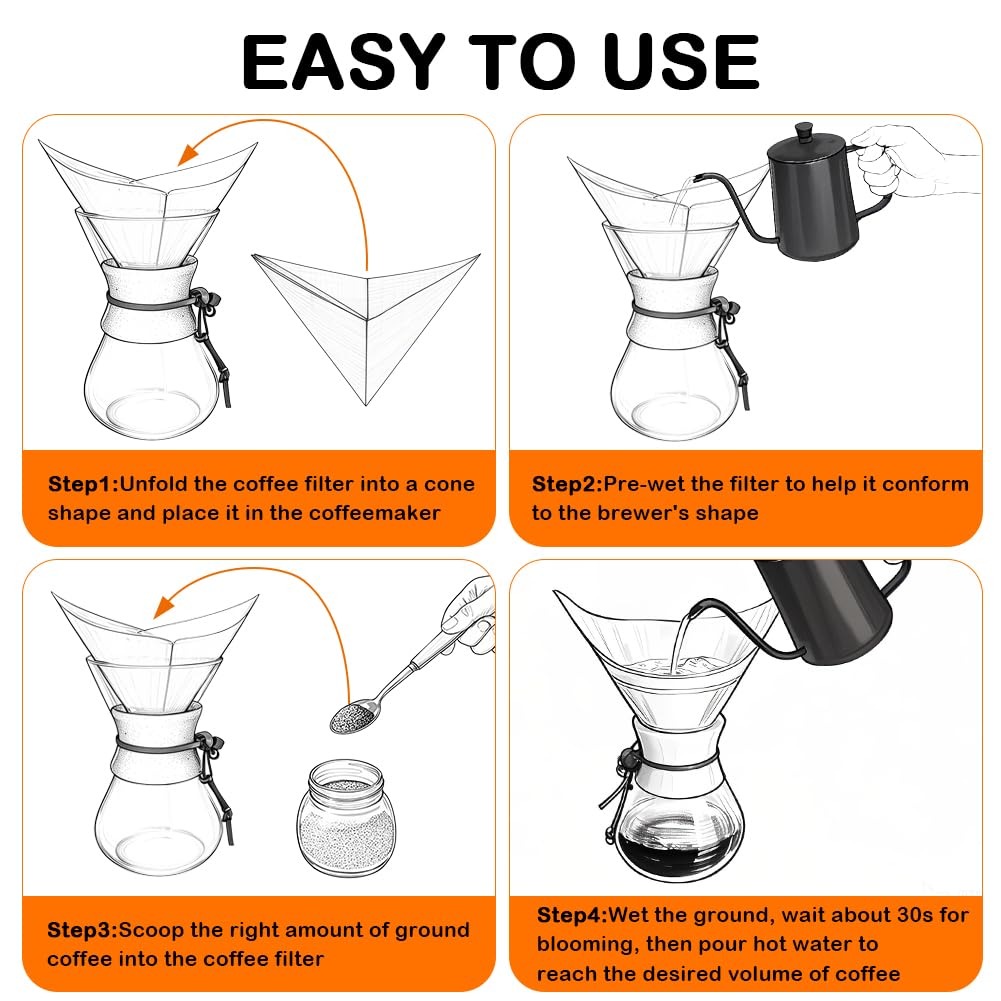 EASY TO USE

Step1:Unfold the coffee filter into a cone shape and place it in the coffeemaker

Step2:Pre-wet the filter to help it conform to the brewer's shape

Step3:Scoop the right amount of ground coffee into the coffee filter

Step4:Wet the ground, wait about 30s for blooming, then pour hot water to reach the desired volume of coffee