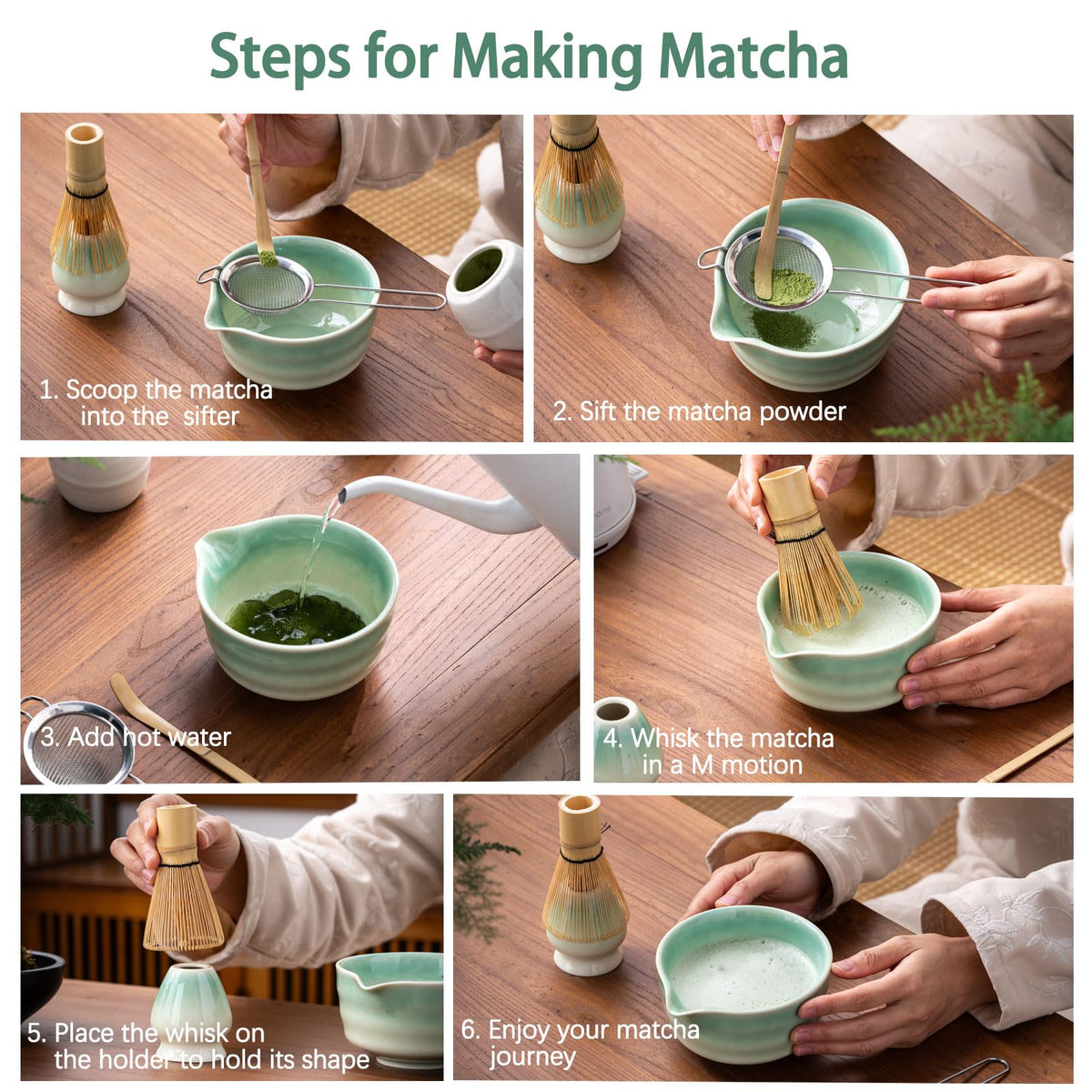 Steps for Making Matcha

1. Scoop the matcha into the sifter

2. Sift the matcha powder

3. Add hot water

4. Whisk the matcha in a M motion

5. Place the whisk on the holder to hold its shape

6. Enjoy your matcha journey