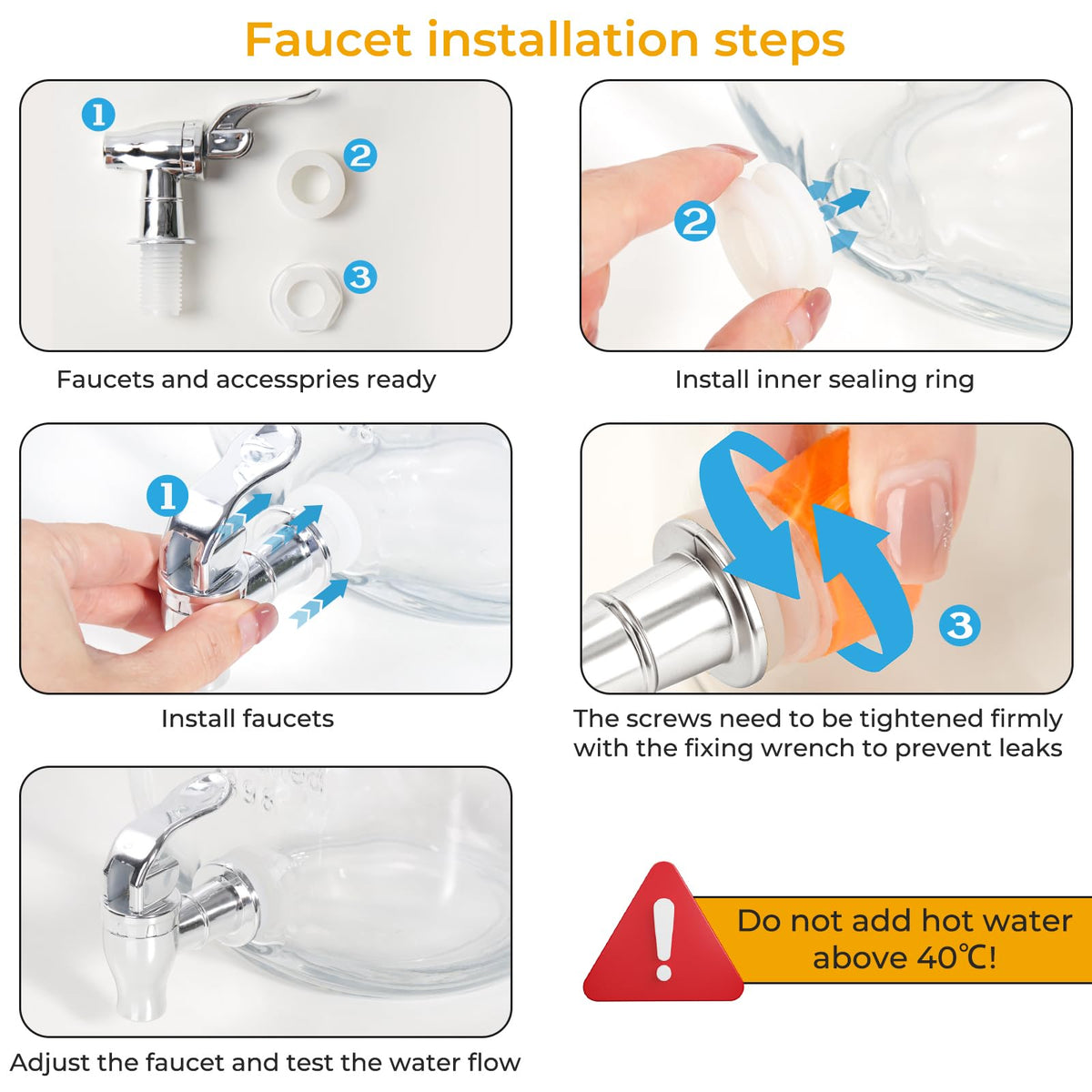 Faucet installation steps

1
2
3

Faucets and accesspries ready

2

Install inner sealing ring

1

Install faucets

3

The screws need to be tightened firmly with the fixing wrench to prevent leaks

Adjust the faucet and test the water flow

!

Do not add hot water above 40℃!