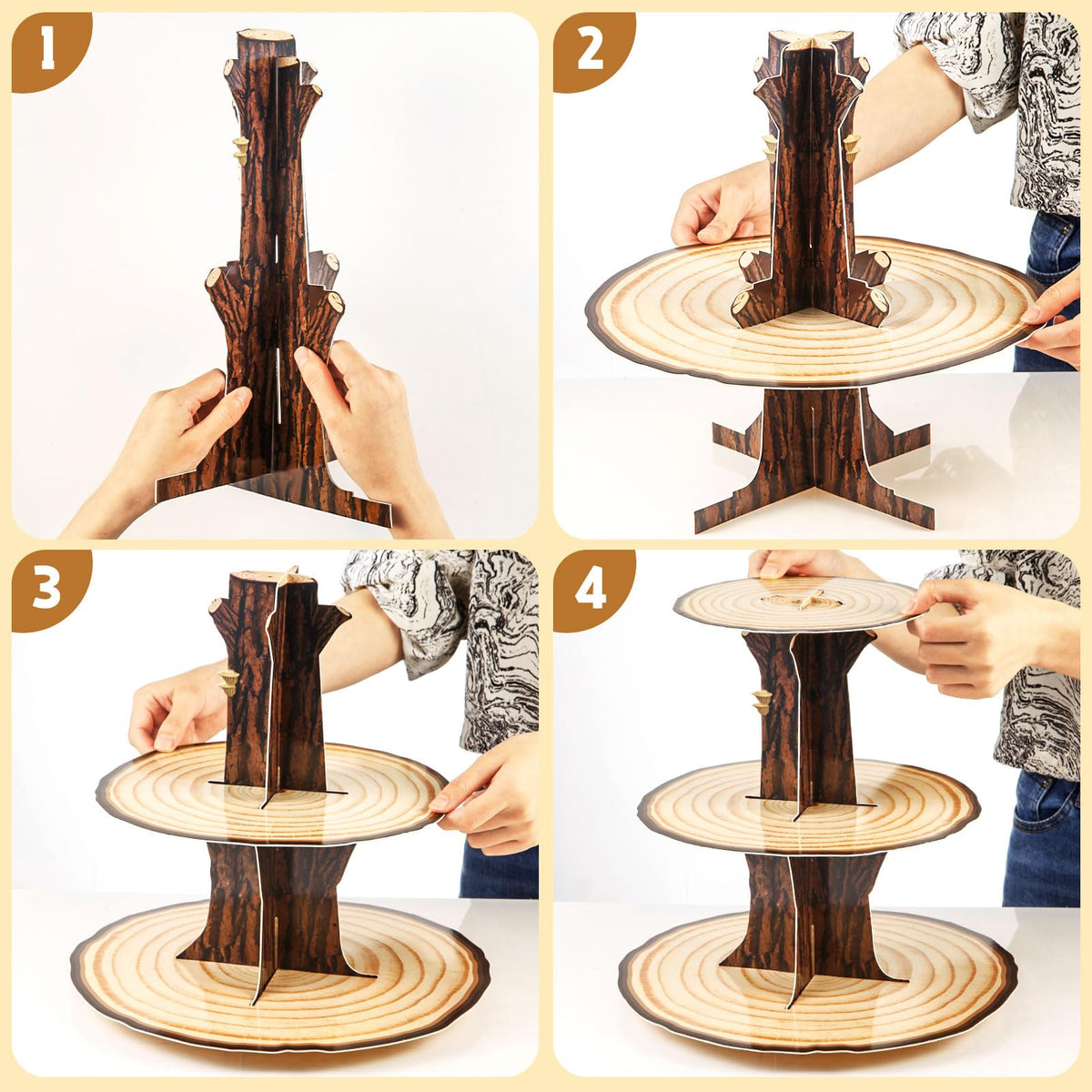 1

2

3

4