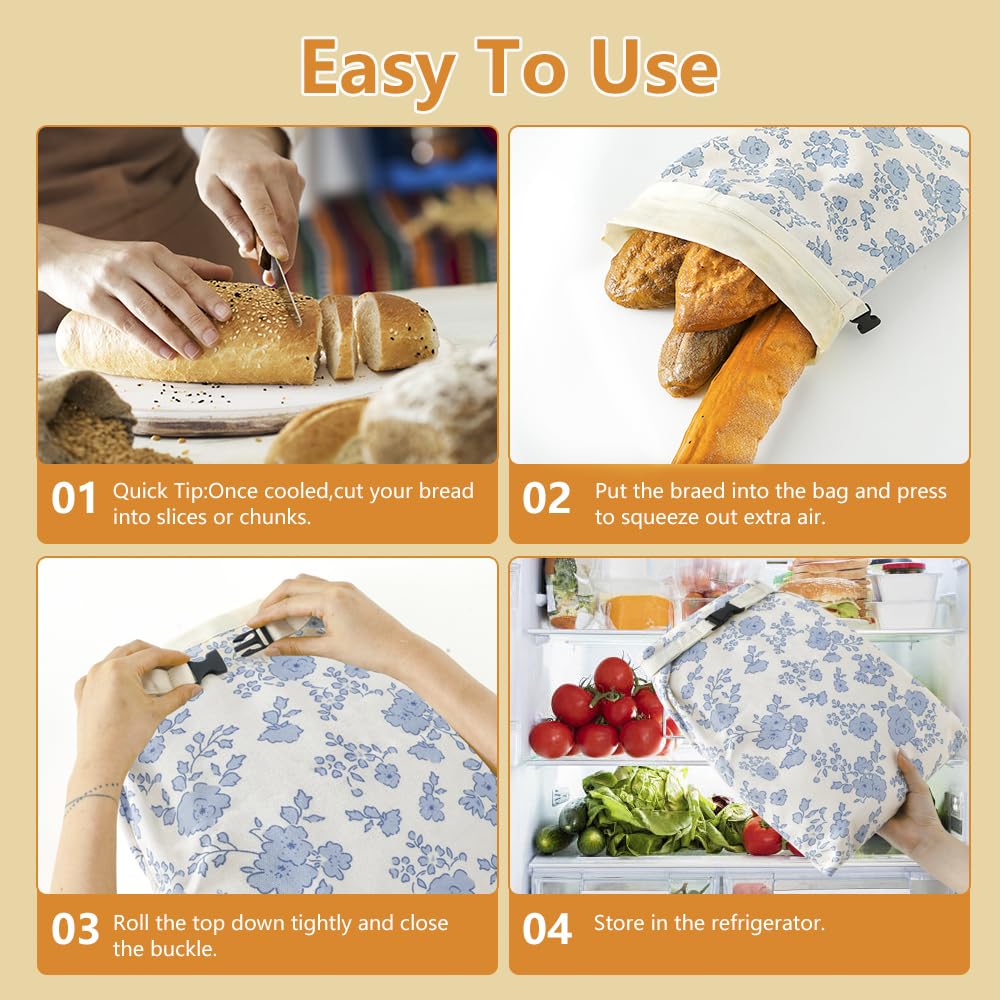 Easy To Use

01 Quick Tip:Once cooled,cut your bread into slices or chunks.

02 Put the braed into the bag and press to squeeze out extra air.

03 Roll the top down tightly and close the buckle.

04 Store in the refrigerator.