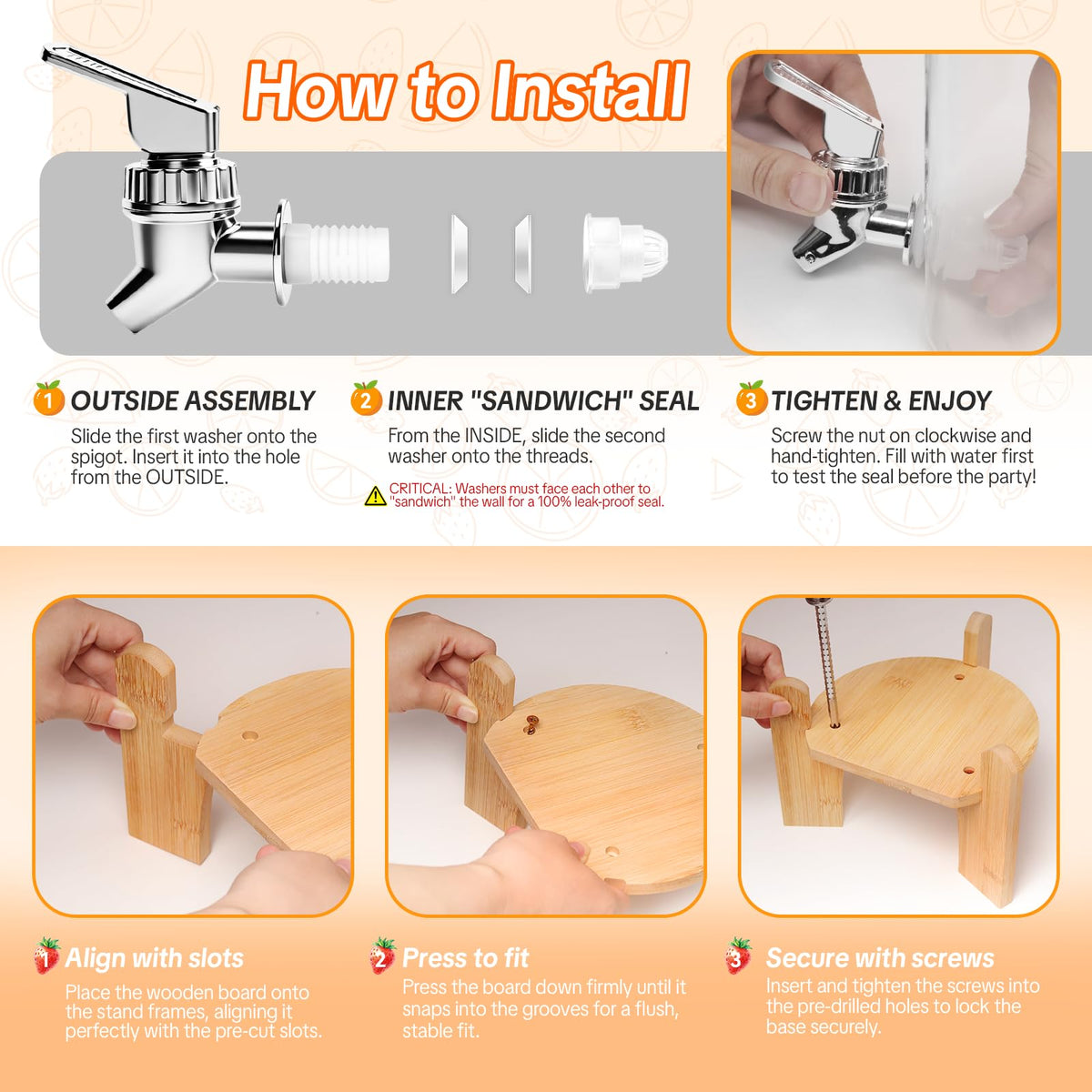 How to Install

1 OUTSIDE ASSEMBLY
Slide the first washer onto the spigot. Insert it into the hole from the OUTSIDE.

2 INNER "SANDWICH" SEAL
From the INSIDE, slide the second washer onto the threads.

CRITICAL: Washers must face each other to "sandwich" the wall for a 100% leak-proof seal.

3 TIGHTEN & ENJOY
Screw the nut on clockwise and hand-tighten. Fill with water first to test the seal before the party!

1 Align with slots
Place the wooden board onto the stand frames, aligning it perfectly with the pre-cut slots.

2 Press to fit
Press the board down firmly until it snaps into the grooves for a flush, stable fit.

3 Secure with screws
Insert and tighten the screws into the pre-drilled holes to lock the base securely.