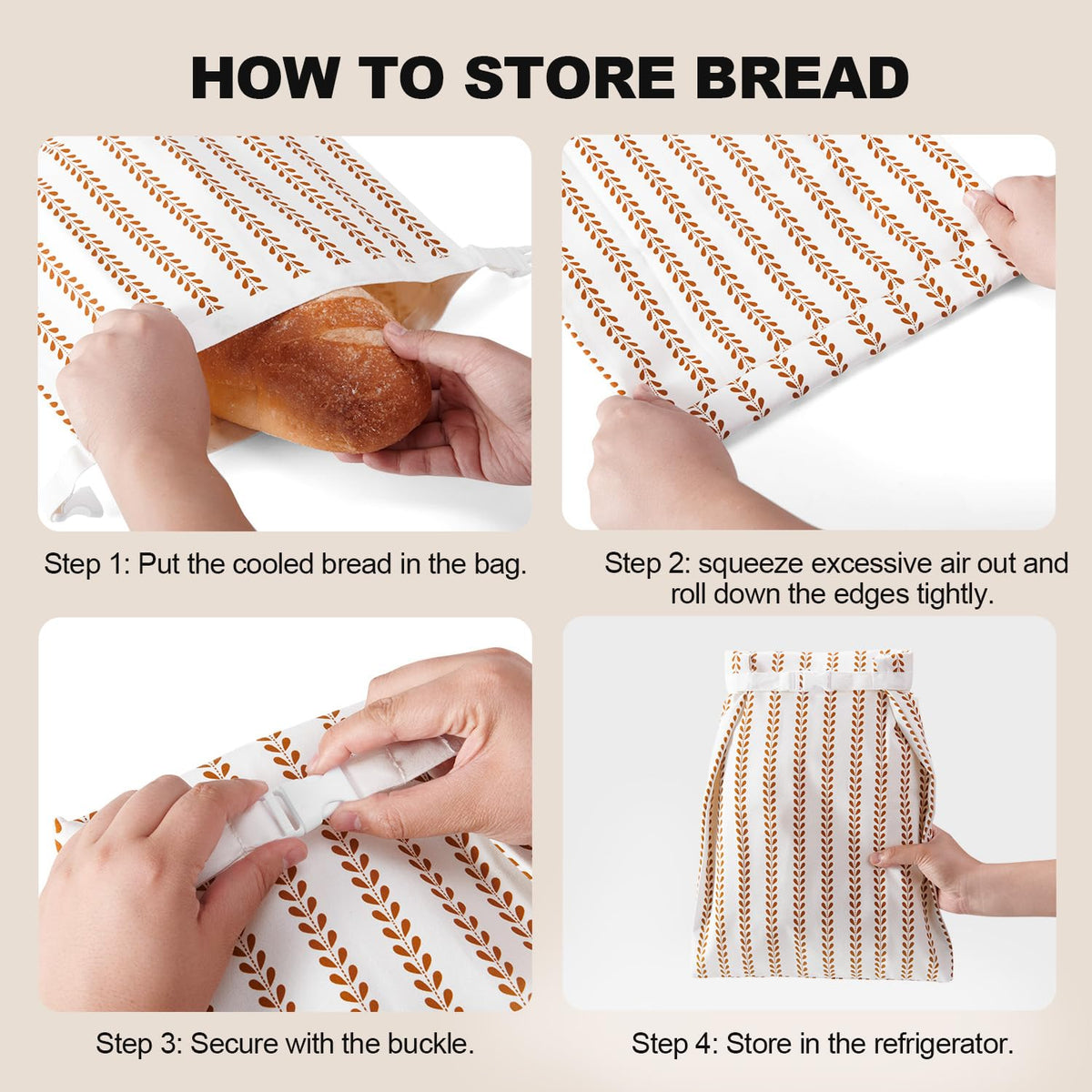 HOW TO STORE BREAD

Step 1: Put the cooled bread in the bag.

Step 2: squeeze excessive air out and roll down the edges tightly.

Step 3: Secure with the buckle.

Step 4: Store in the refrigerator.