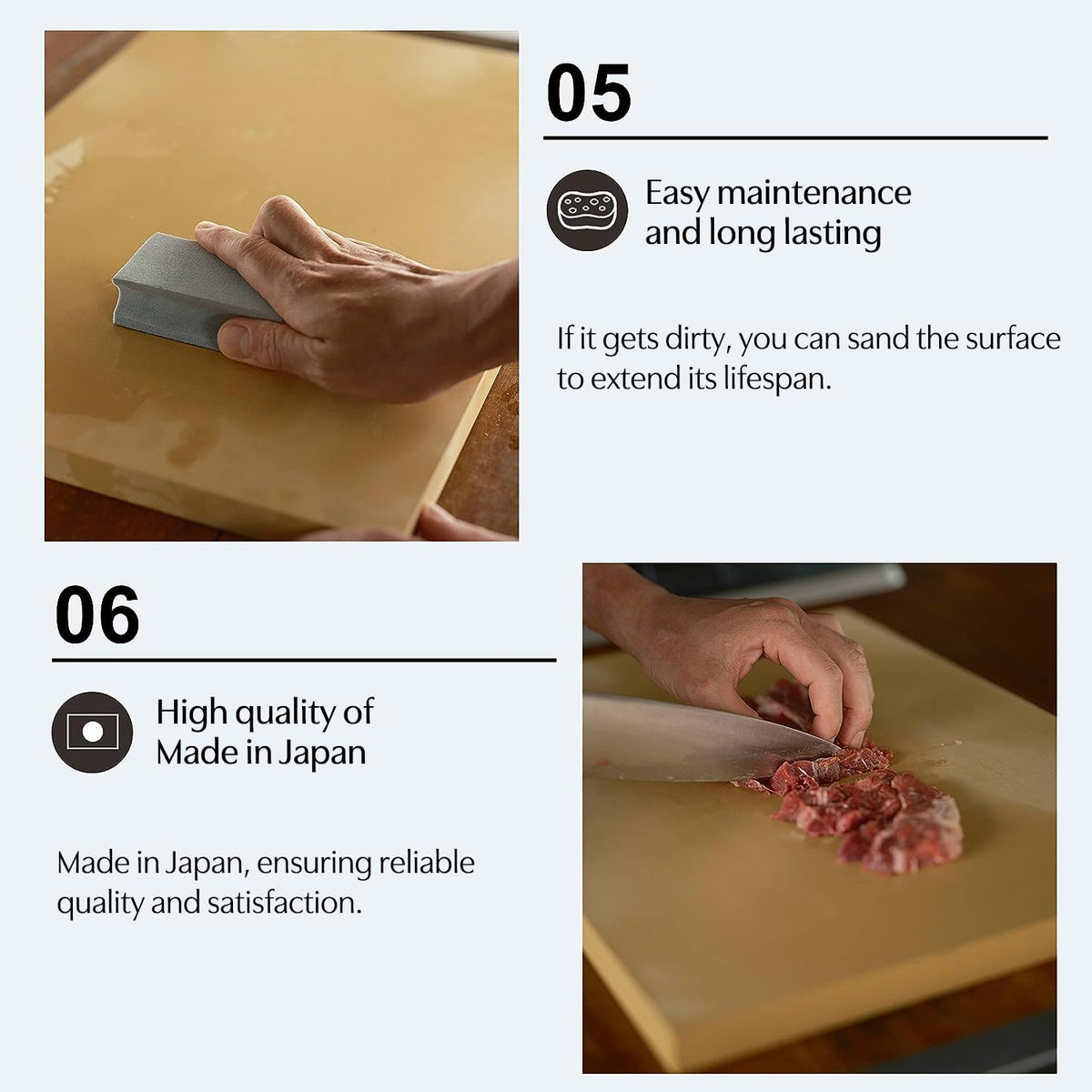 05

Easy maintenance and long lasting

If it gets dirty, you can sand the surface to extend its lifespan.

06

High quality of Made in Japan

Made in Japan, ensuring reliable quality and satisfaction.