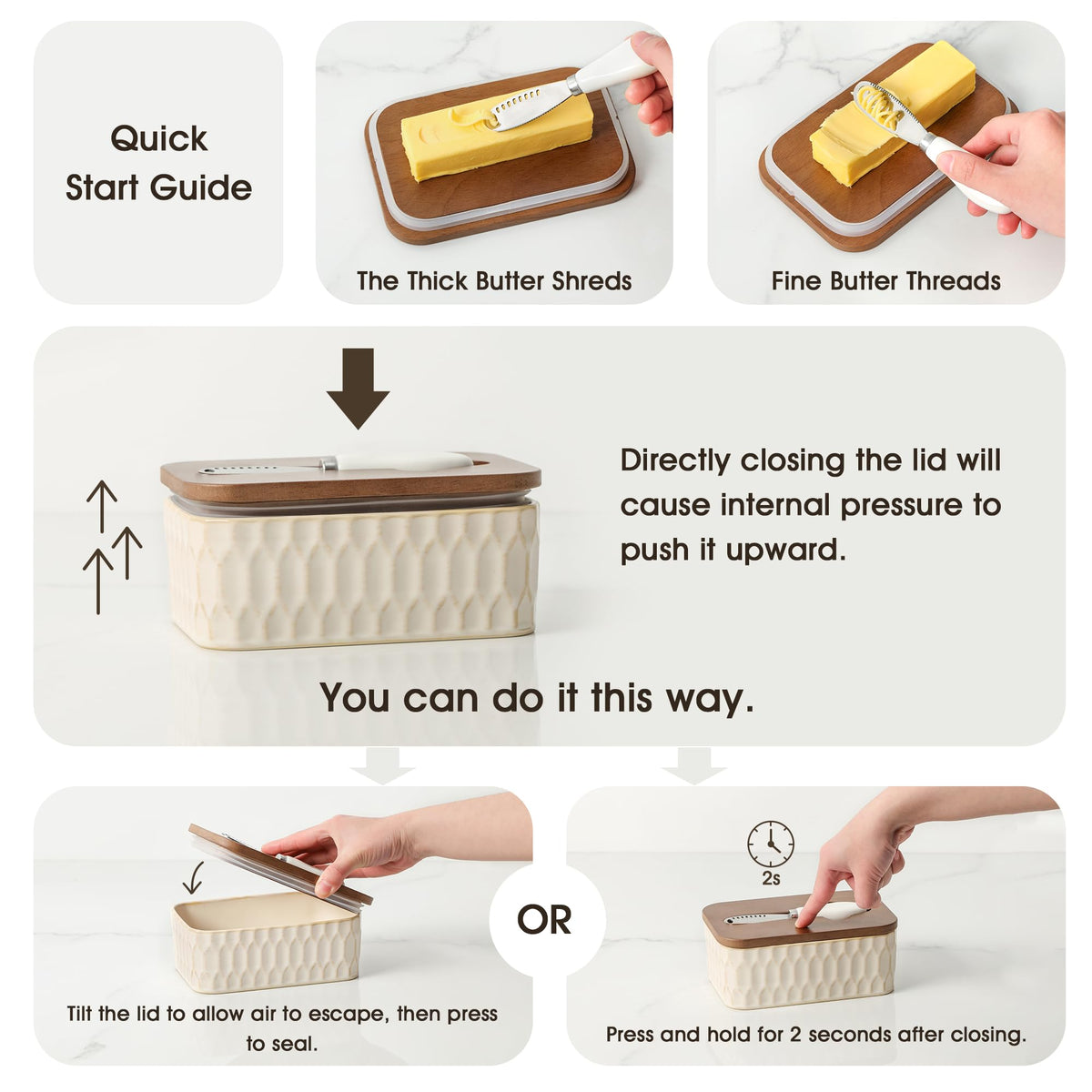 Quick Start Guide

The Thick Butter Shreds

Fine Butter Threads

Directly closing the lid will cause internal pressure to push it upward.

You can do it this way.

Tilt the lid to allow air to escape, then press to seal.

OR

2s

Press and hold for 2 seconds after closing.