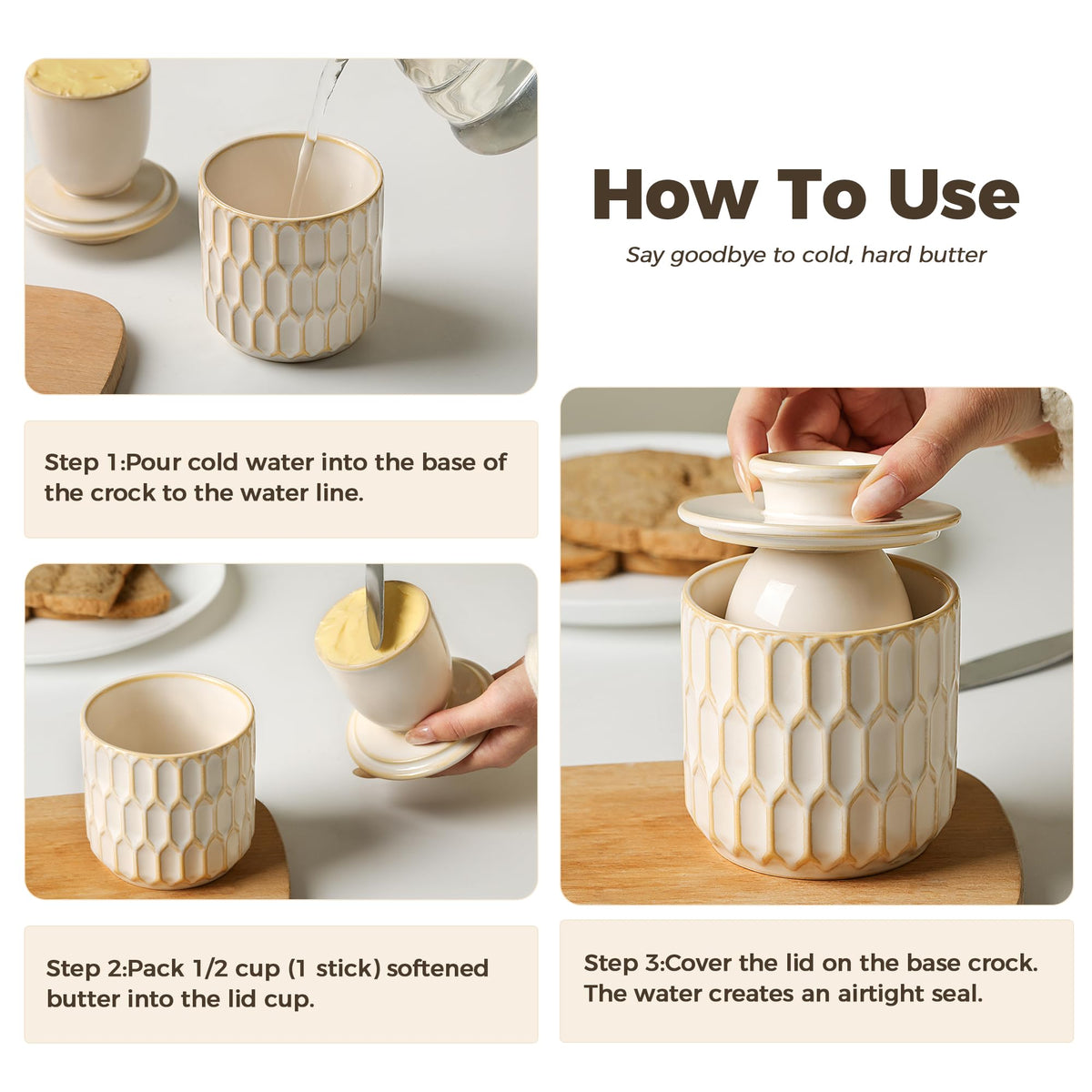 How To Use

Say goodbye to cold, hard butter

Step 1:Pour cold water into the base of the crock to the water line.

Step 2:Pack 1/2 cup (1 stick) softened butter into the lid cup.

Step 3:Cover the lid on the base crock. The water creates an airtight seal.