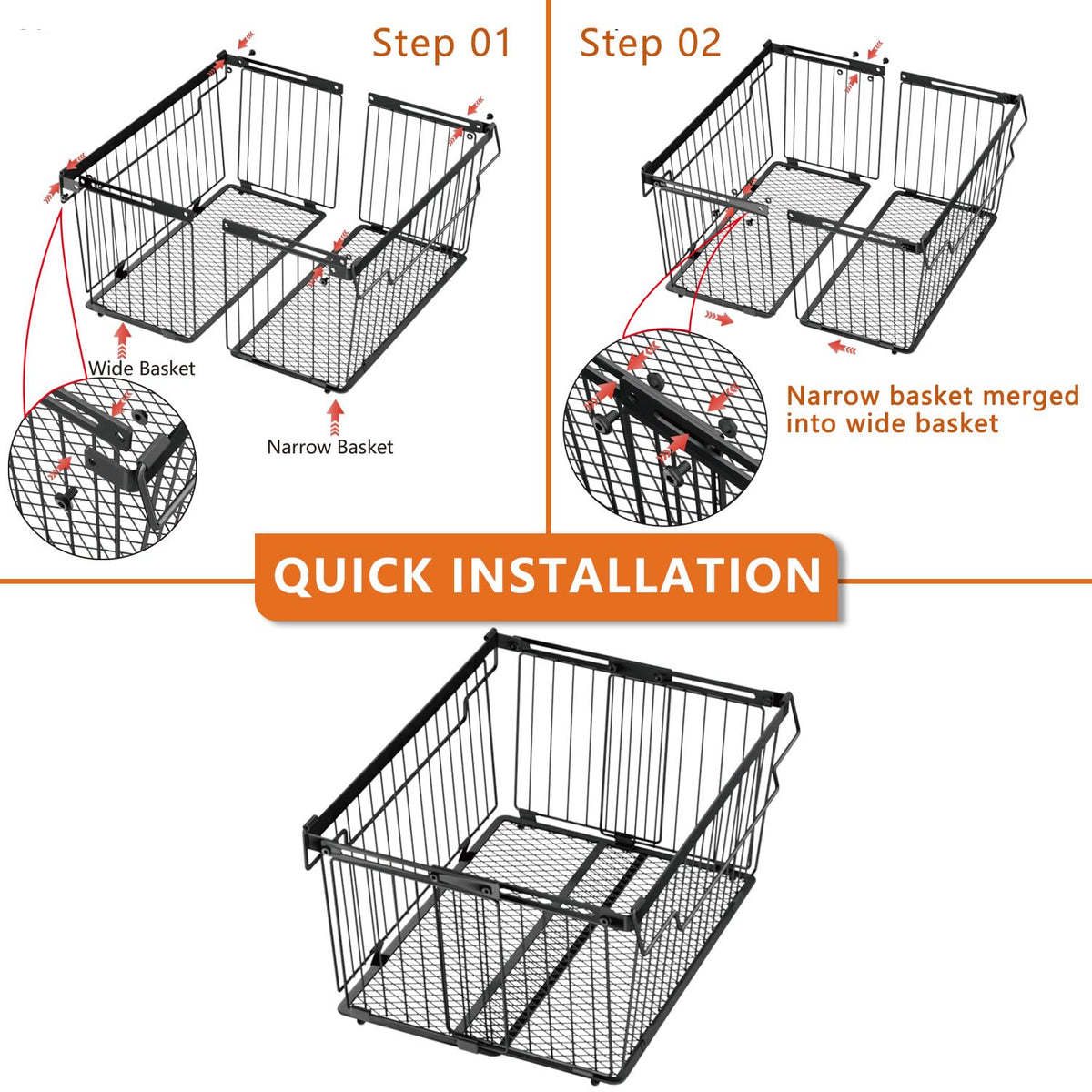 Step 01

Wide Basket

Narrow Basket

Step 02

Narrow basket merged into wide basket

QUICK INSTALLATION