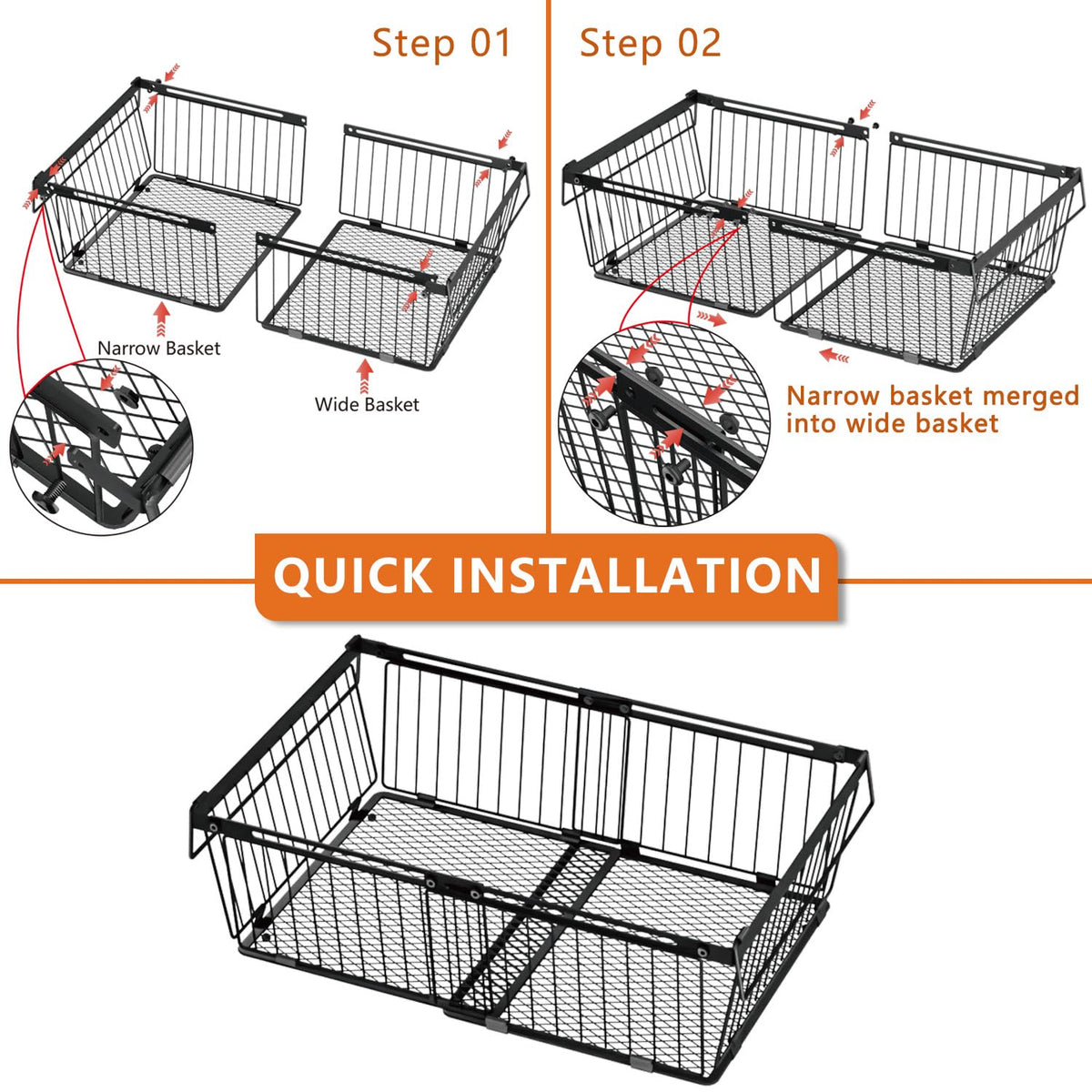 Step 01

Narrow Basket

Wide Basket

Step 02

Narrow basket merged into wide basket

QUICK INSTALLATION