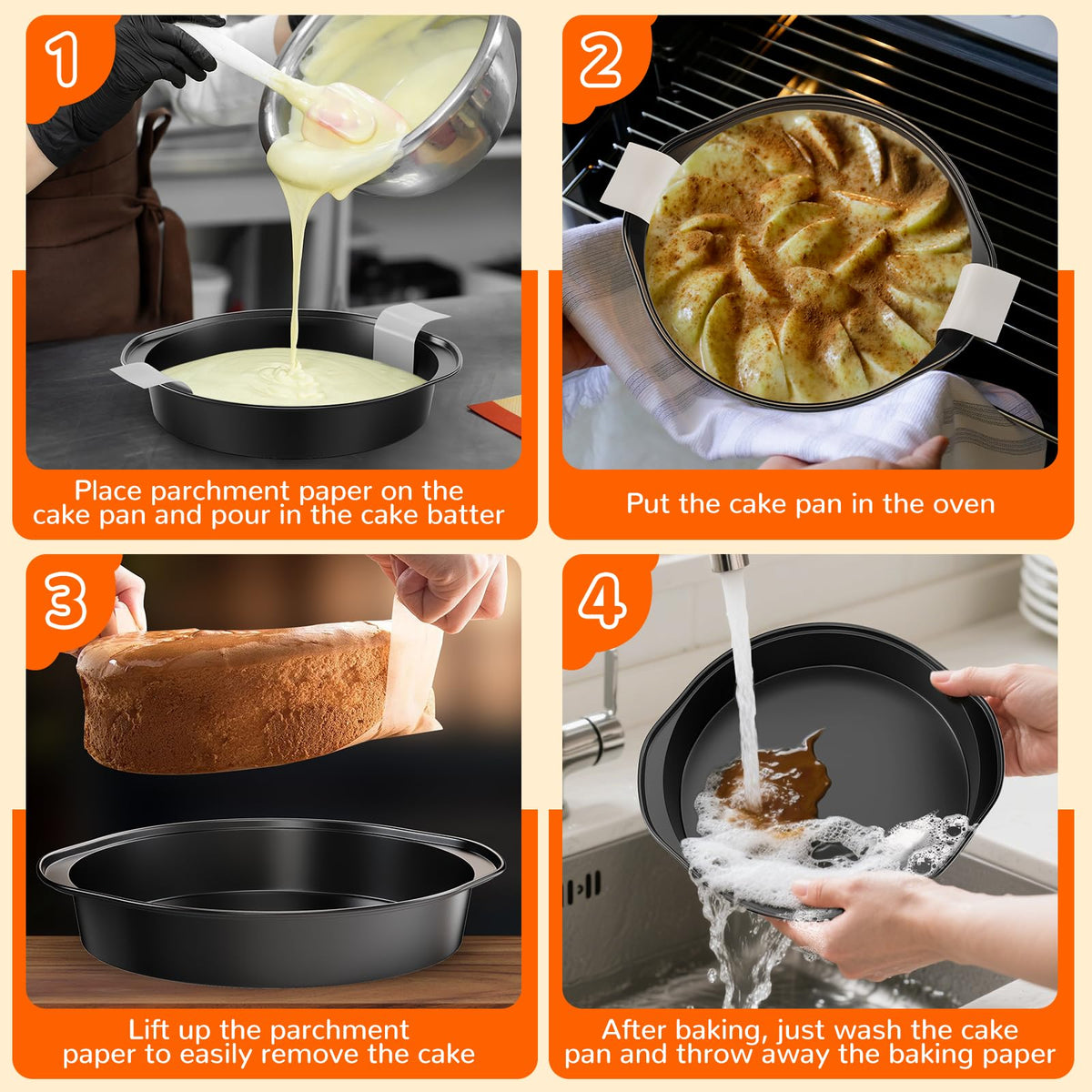 1

Place parchment paper on the cake pan and pour in the cake batter

2

Put the cake pan in the oven

3

Lift up the parchment paper to easily remove the cake

4

After baking, just wash the cake pan and throw away the baking paper