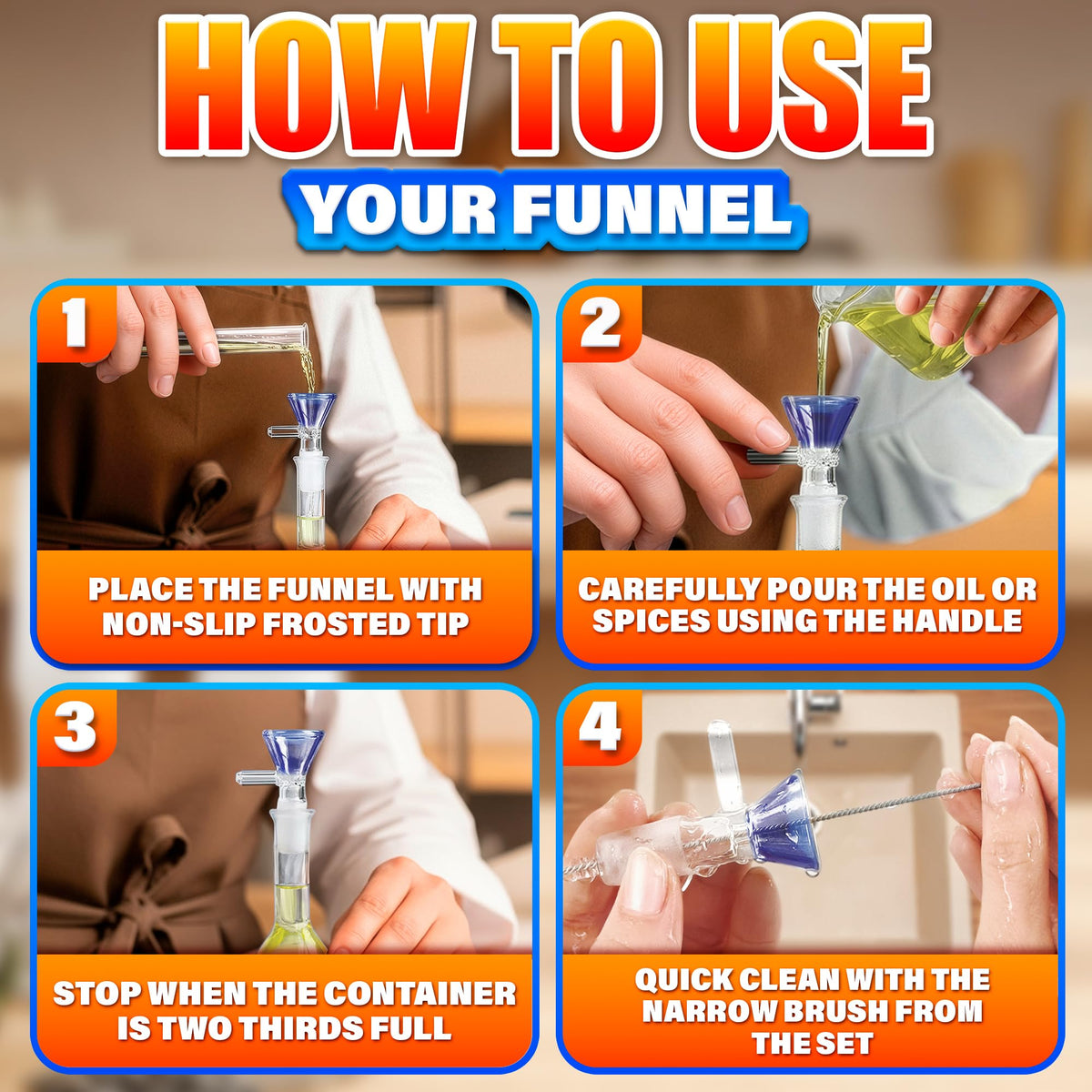 HOW TO USE

YOUR FUNNEL

1

PLACE THE FUNNEL WITH NON-SLIP FROSTED TIP

2

CAREFULLY POUR THE OIL OR SPICES USING THE HANDLE

3

STOP WHEN THE CONTAINER IS TWO THIRDS FULL

4

QUICK CLEAN WITH THE NARROW BRUSH FROM THE SET