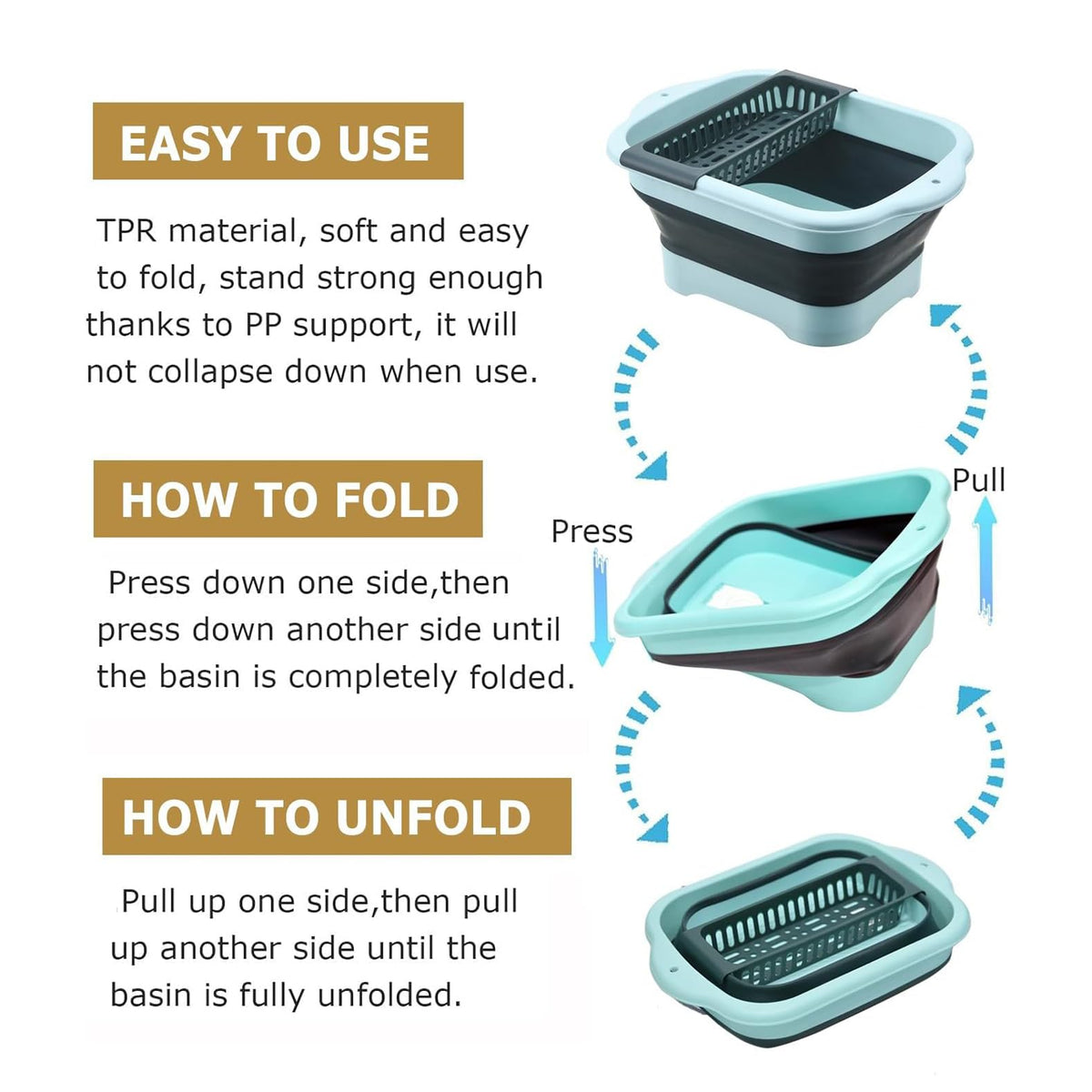 EASY TO USE

TPR material, soft and easy to fold, stand strong enough thanks to PP support, it will not collapse down when use.

HOW TO FOLD

Press down one side,then press down another side until the basin is completely folded.

HOW TO UNFOLD

Pull up one side,then pull up another side until the basin is fully unfolded.

Pull

Press