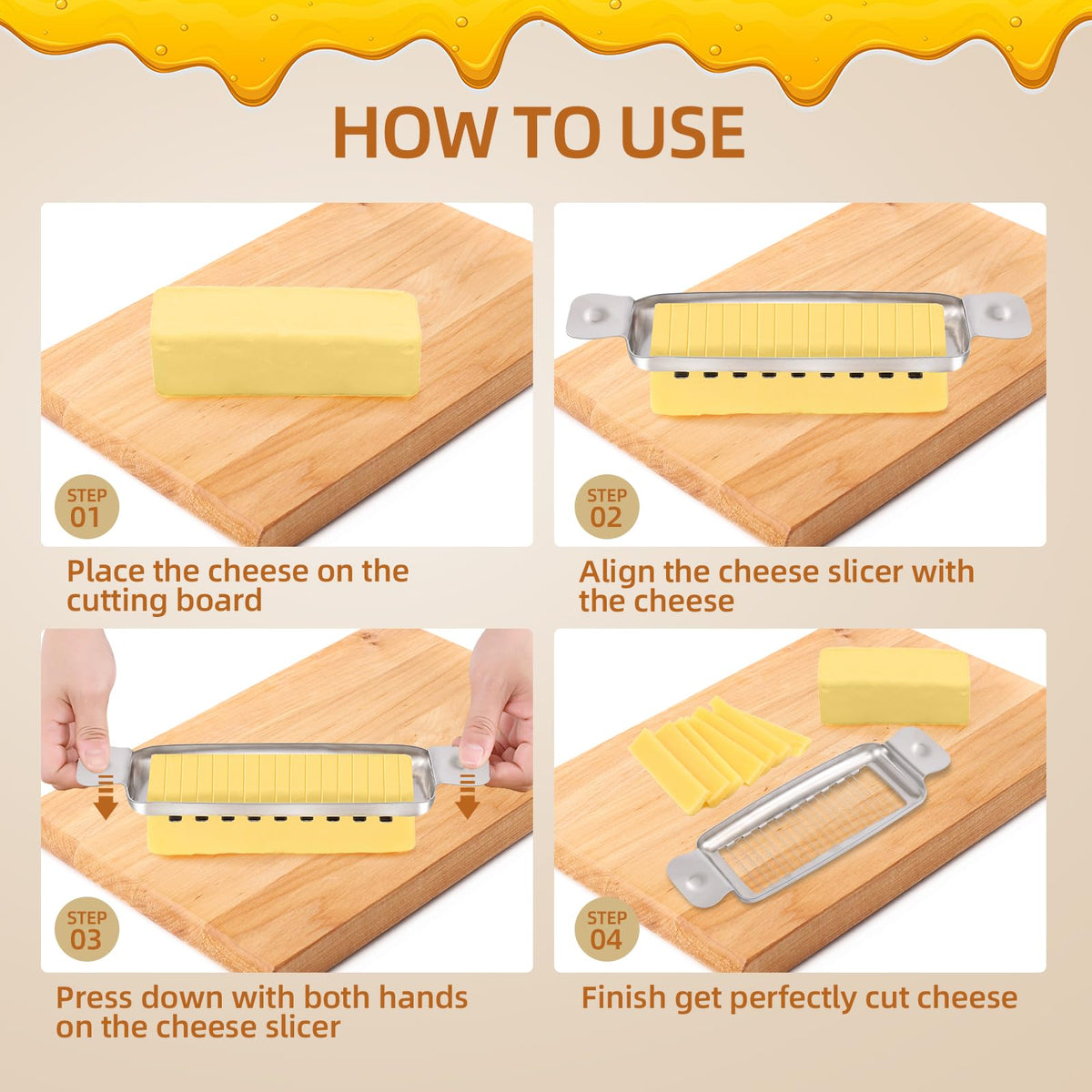 HOW TO USE

STEP 01

Place the cheese on the cutting board

STEP 02

Align the cheese slicer with the cheese

STEP 03

Press down with both hands on the cheese slicer

STEP 04

Finish get perfectly cut cheese