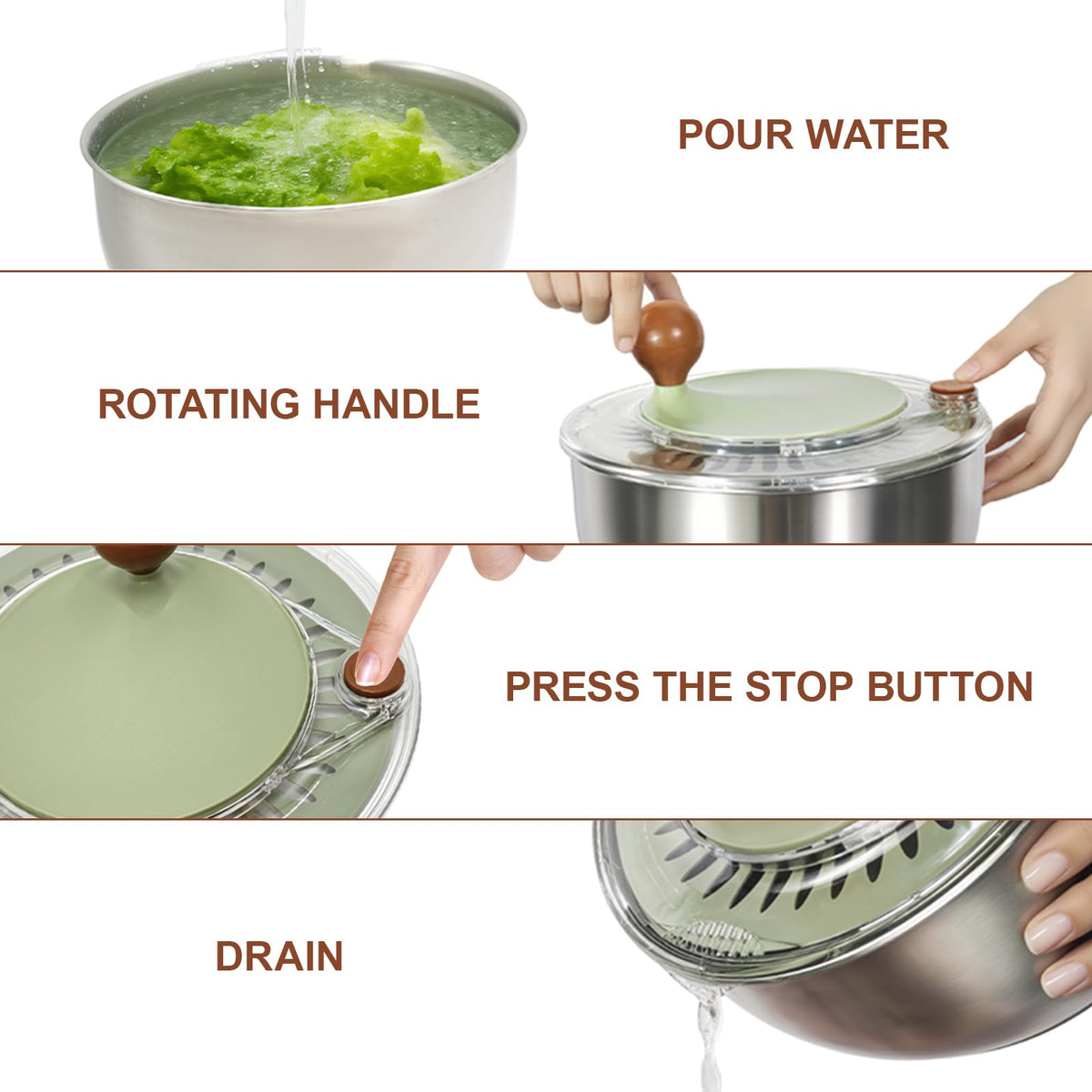 POUR WATER

ROTATING HANDLE

PRESS THE STOP BUTTON

DRAIN