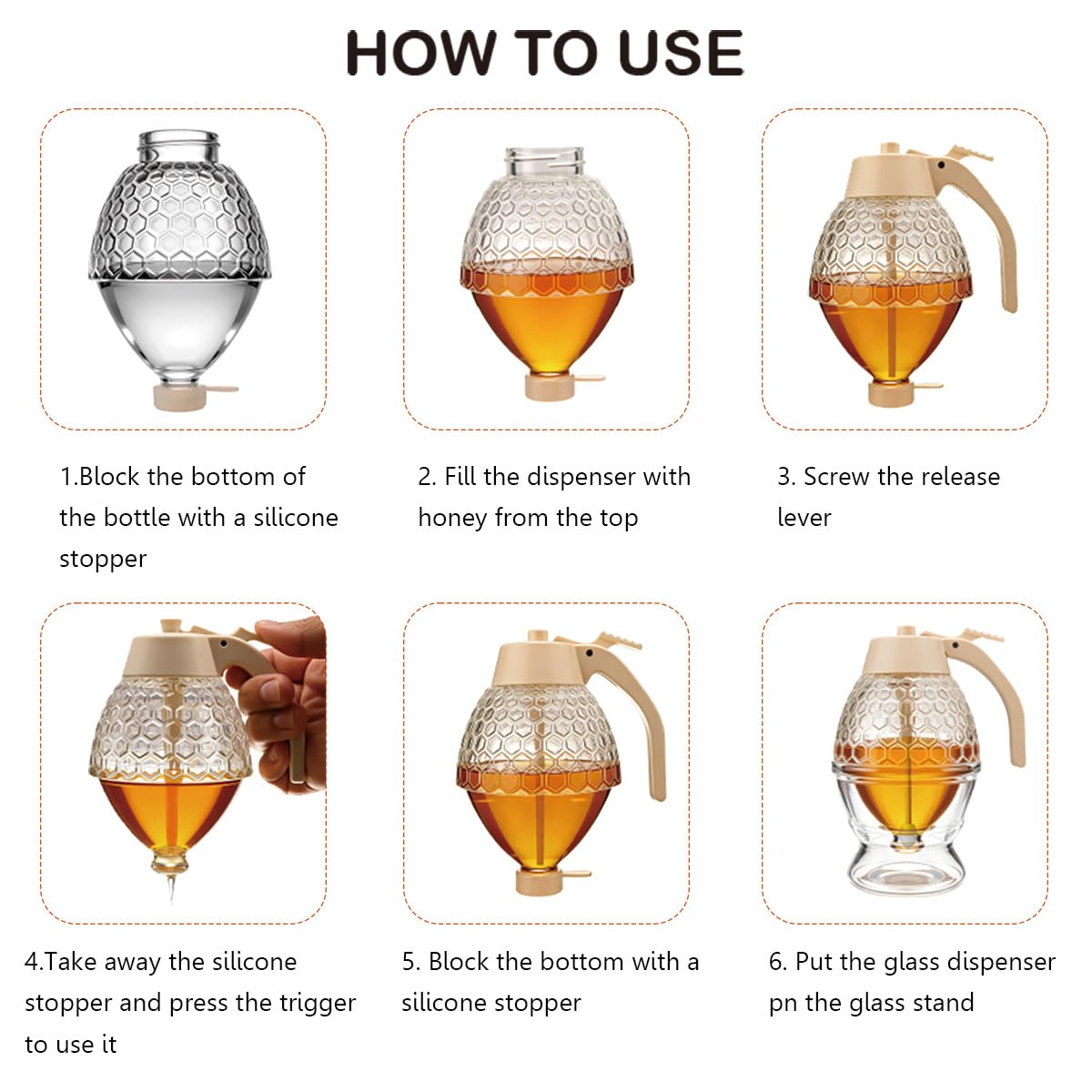 HOW TO USE

1.Block the bottom of the bottle with a silicone stopper

2. Fill the dispenser with honey from the top

3. Screw the release lever

4.Take away the silicone stopper and press the trigger to use it

5. Block the bottom with a silicone stopper

6. Put the glass dispenser pn the glass stand